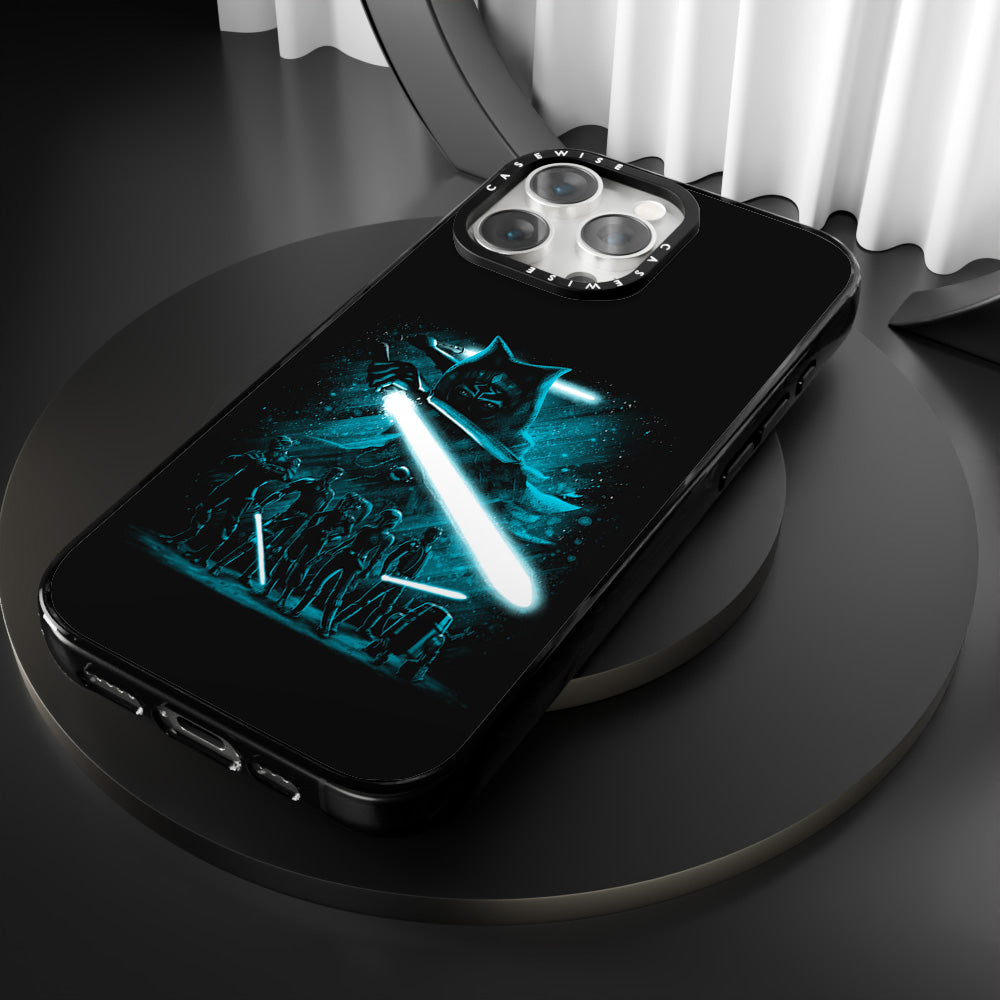 CASEWISE
CASEWISE