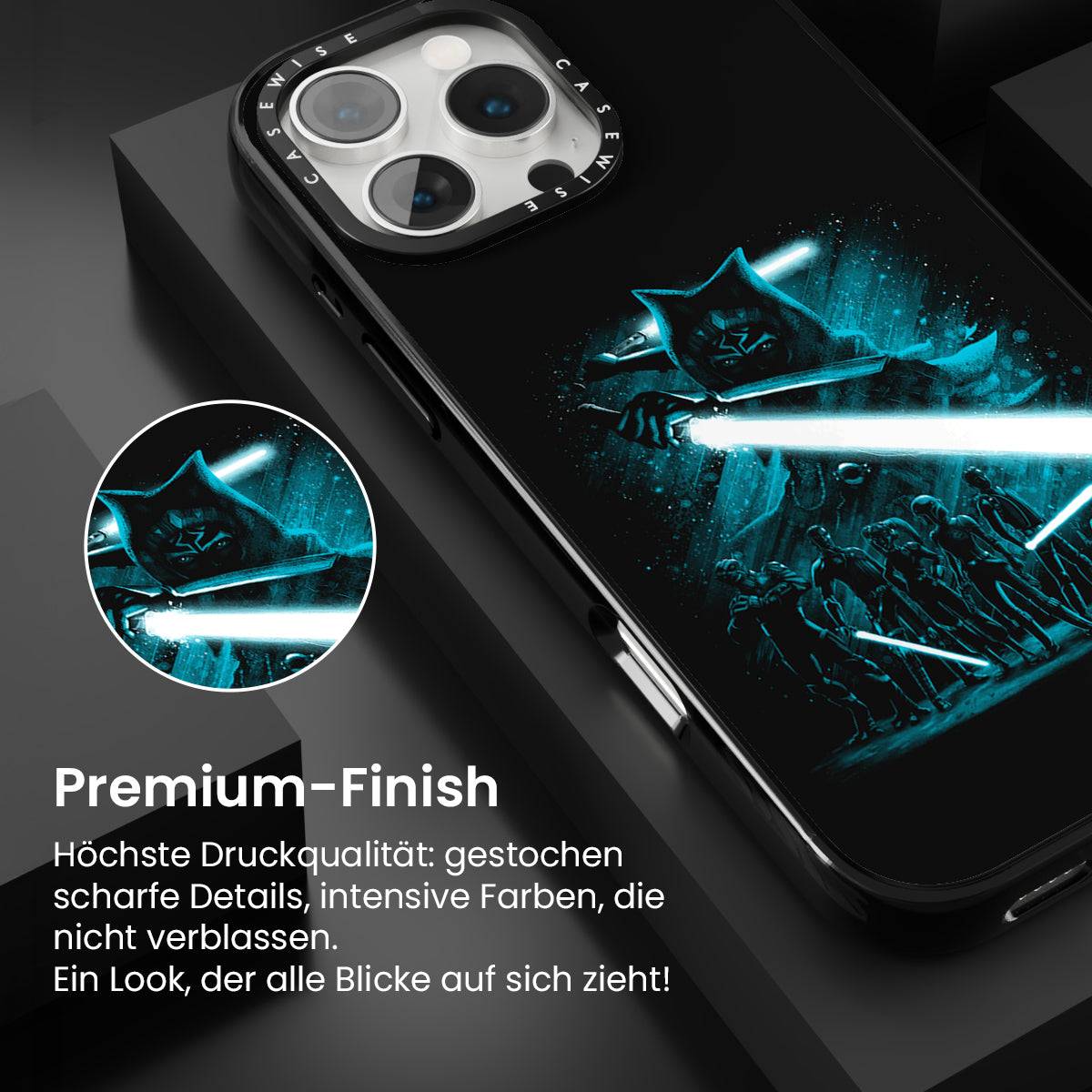 CASEWISE CASEWISE

Premium-Finish

Höchste Druckqualität: gestochen scharfe Details, intensive Farben, die nicht verblassen.
Ein Look, der alle Blicke auf sich zieht!