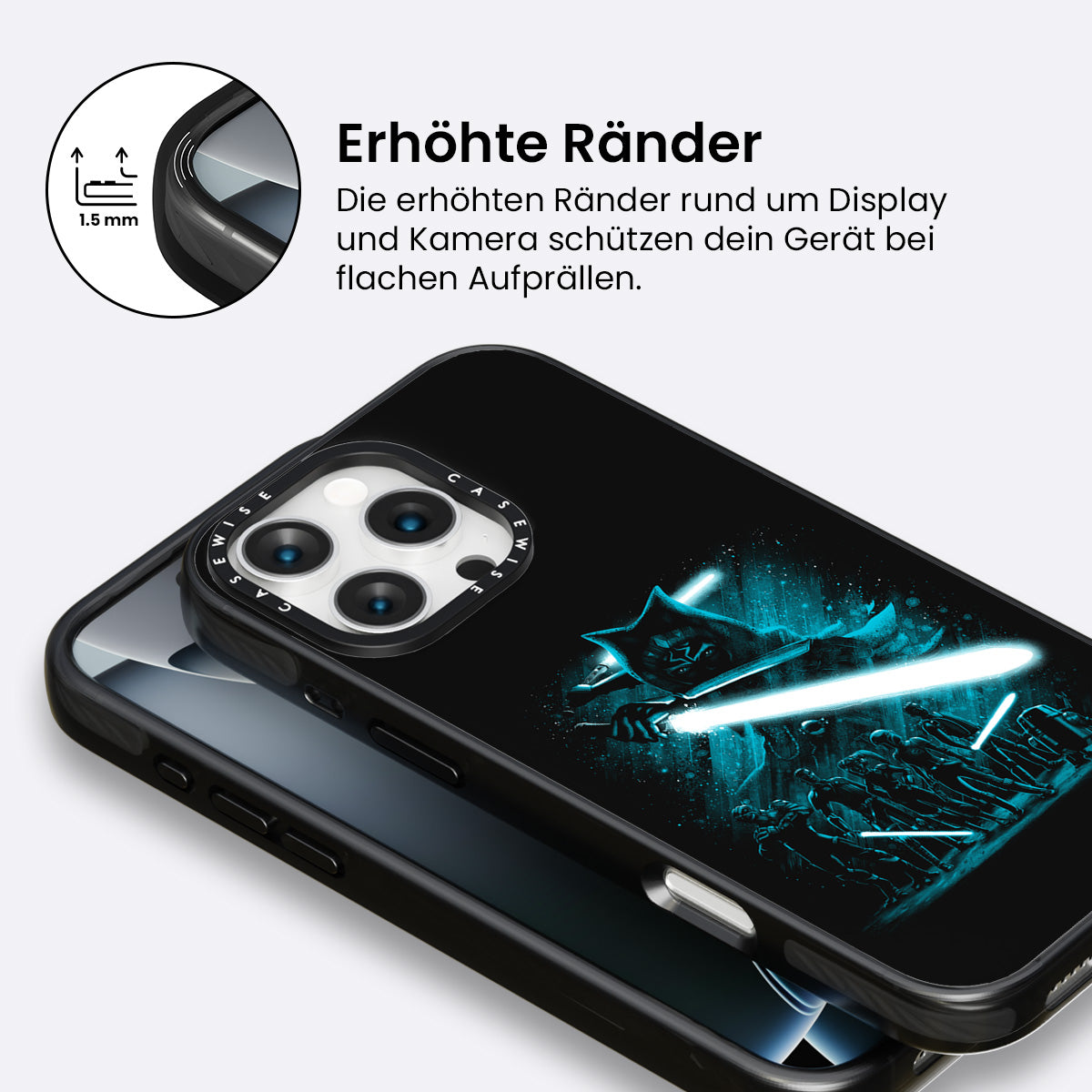 1.5 mm

Erhöhte Ränder

Die erhöhten Ränder rund um Display und Kamera schützen dein Gerät bei flachen Aufprällen.

CASEWISE CASEWISE