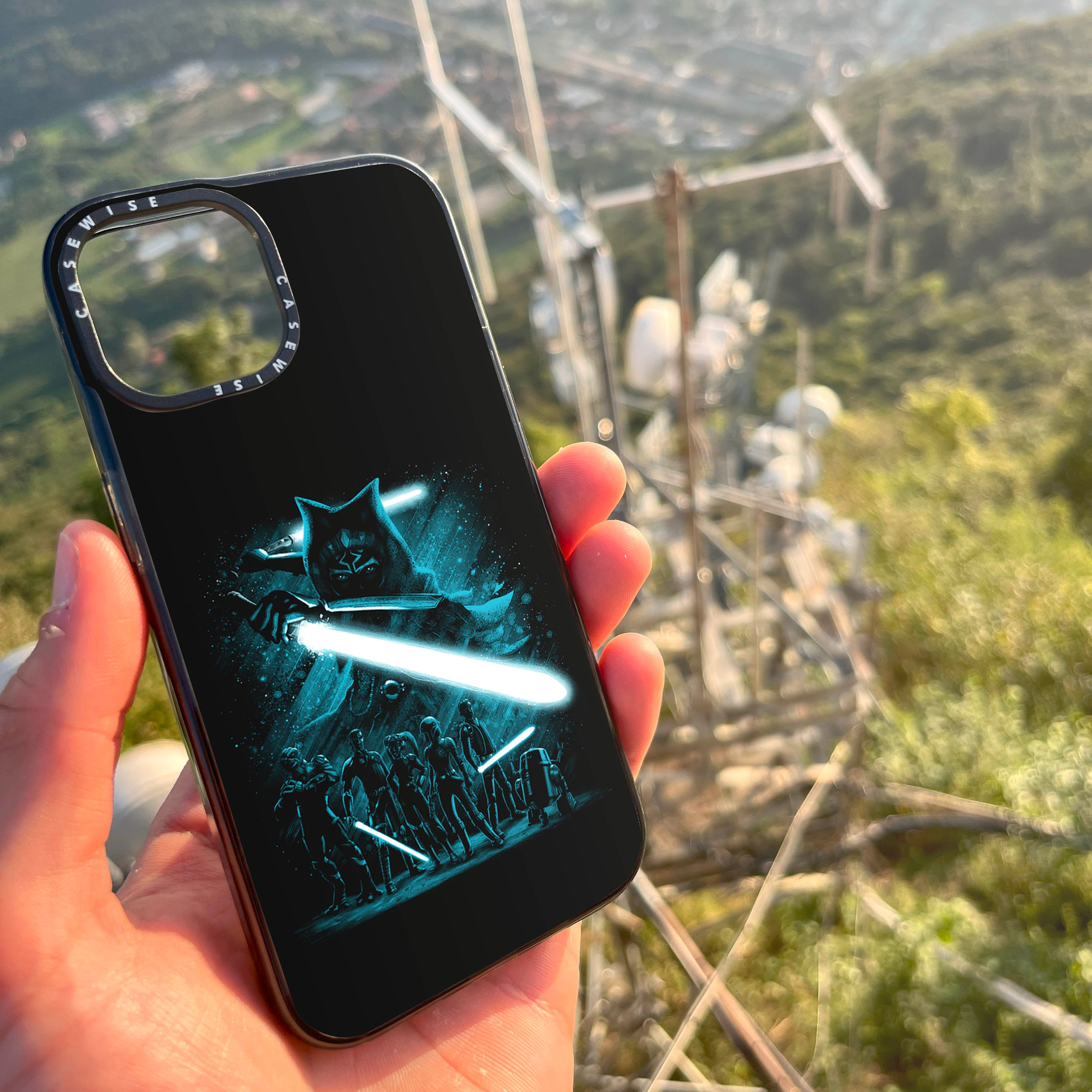 CASEWISE CASEWISE