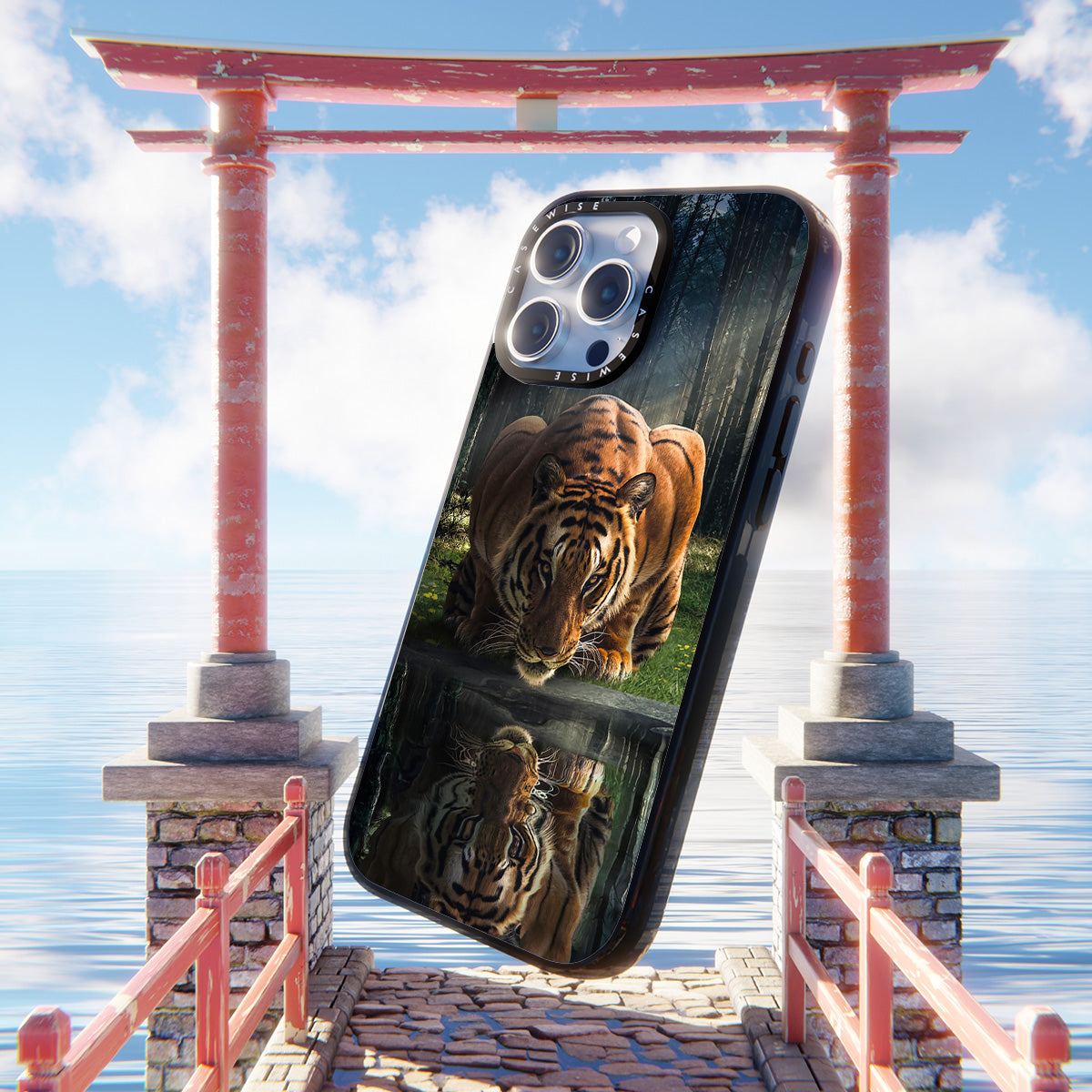 CASEWISE CASEWISE