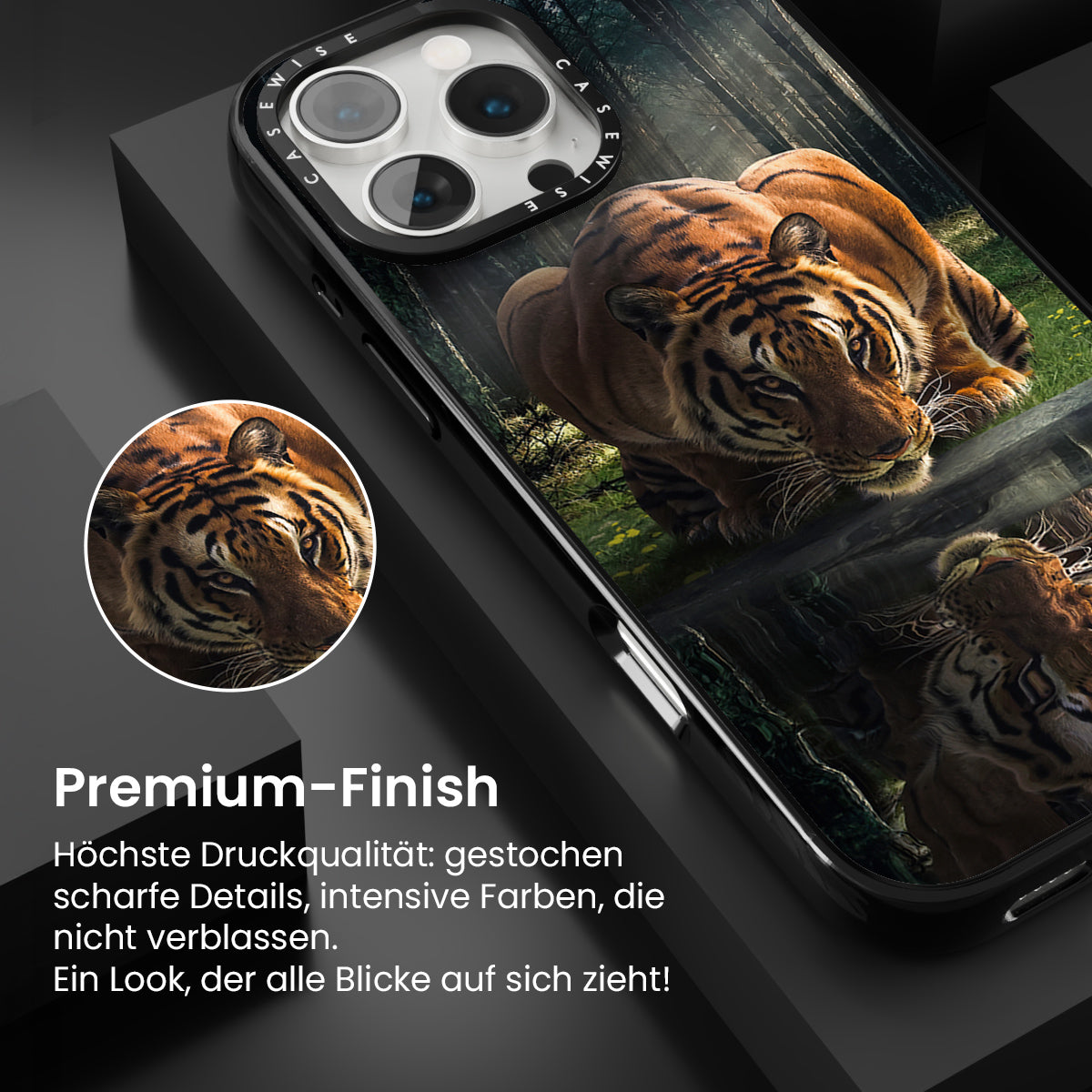 CASEWISE CASEWISE

Premium-Finish

Höchste Druckqualität: gestochen scharfe Details, intensive Farben, die nicht verblassen.
Ein Look, der alle Blicke auf sich zieht!