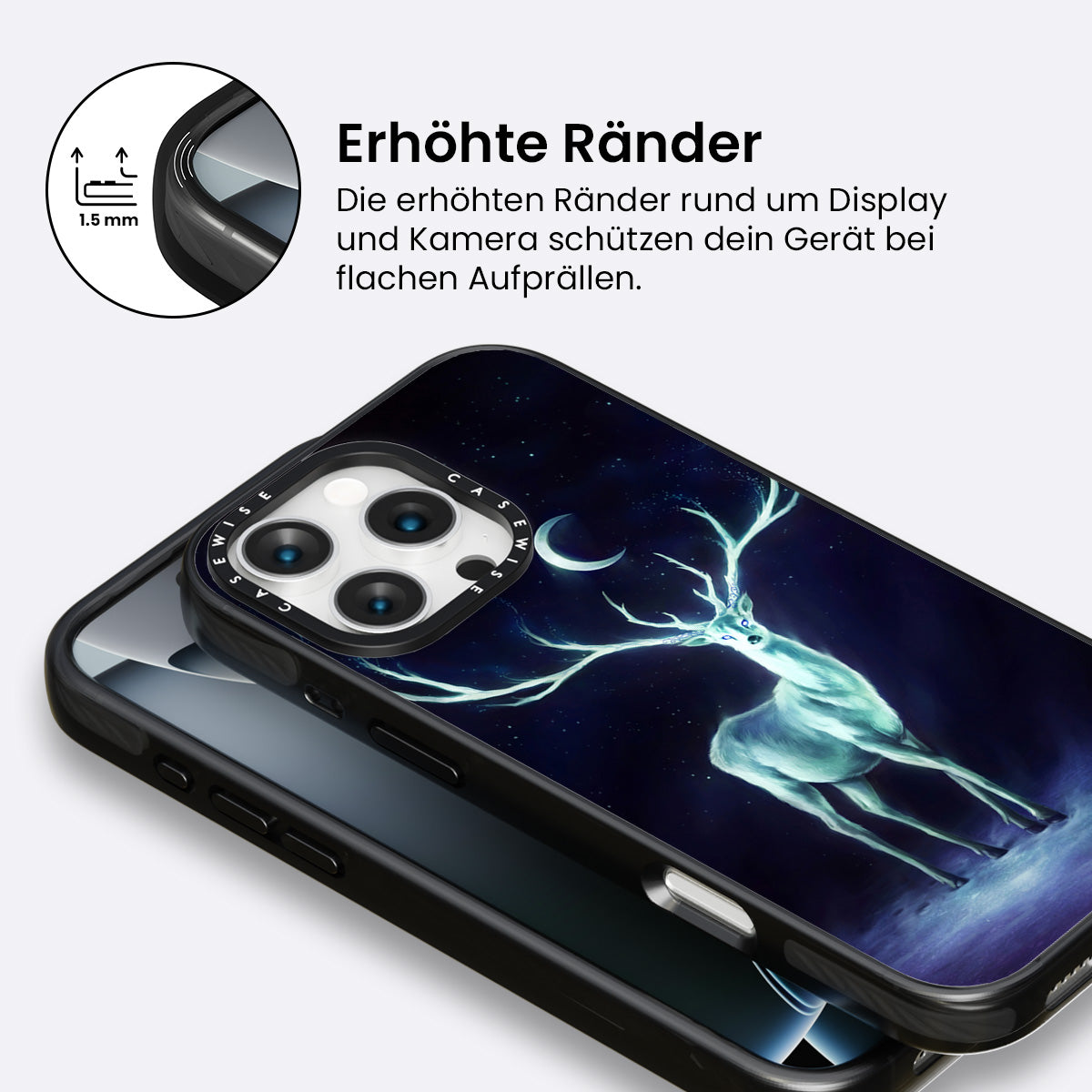 1.5 mm

Erhöhte Ränder

Die erhöhten Ränder rund um Display und Kamera schützen dein Gerät bei flachen Aufprällen.

CASEWISE CASEWISE