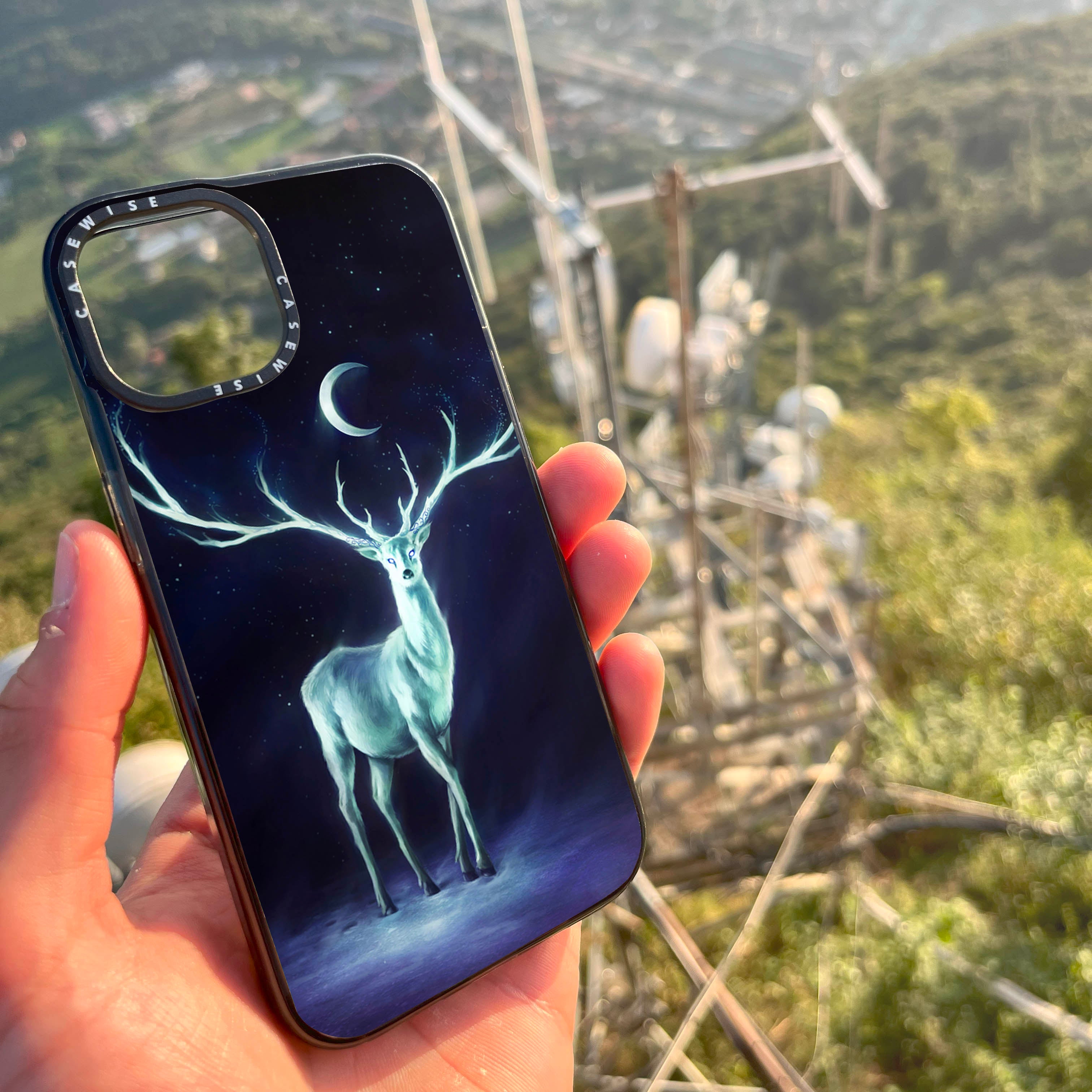 CASEWISE CASEWISE