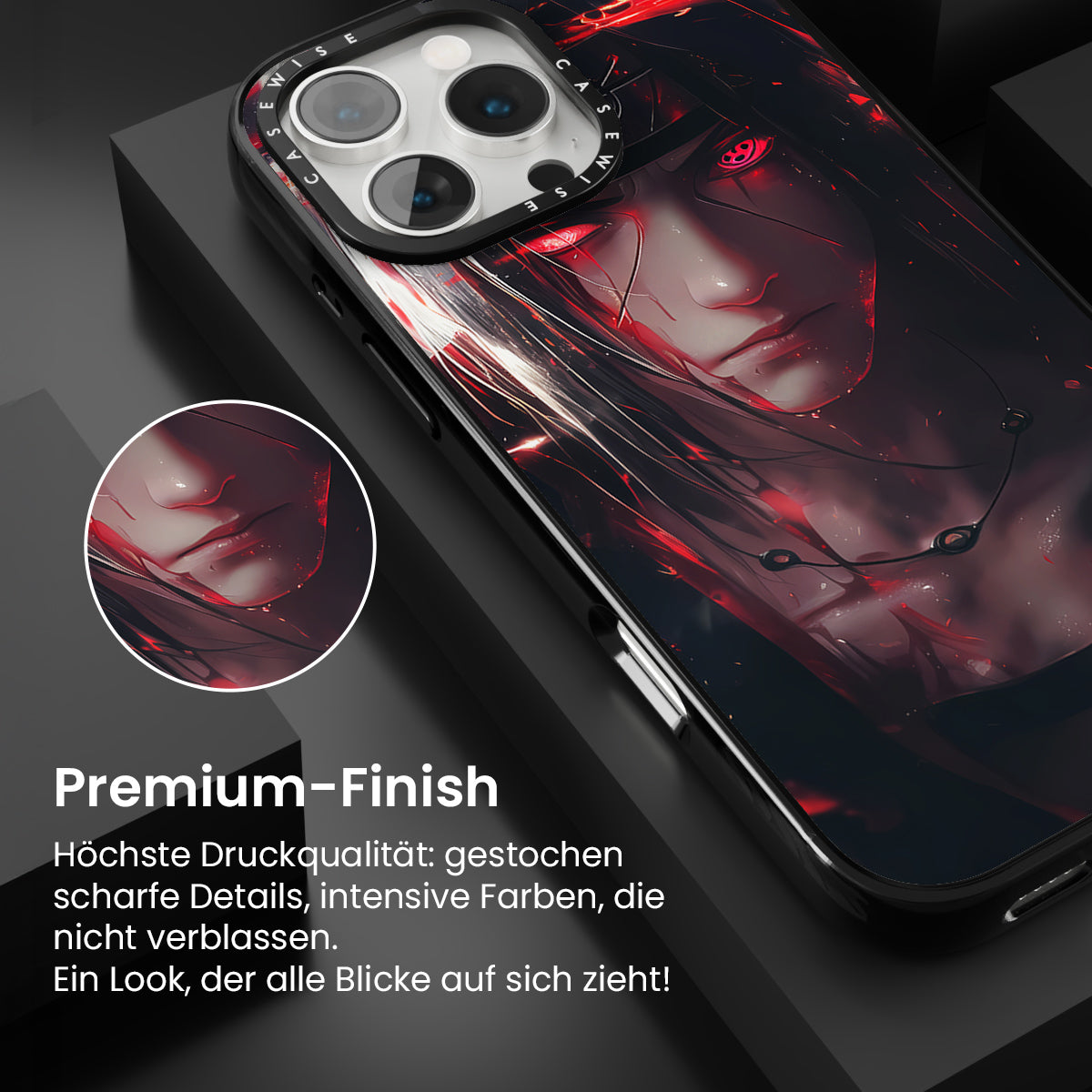 CASEWISE CASEWISE

Premium-Finish

Höchste Druckqualität: gestochen scharfe Details, intensive Farben, die nicht verblassen.
Ein Look, der alle Blicke auf sich zieht!