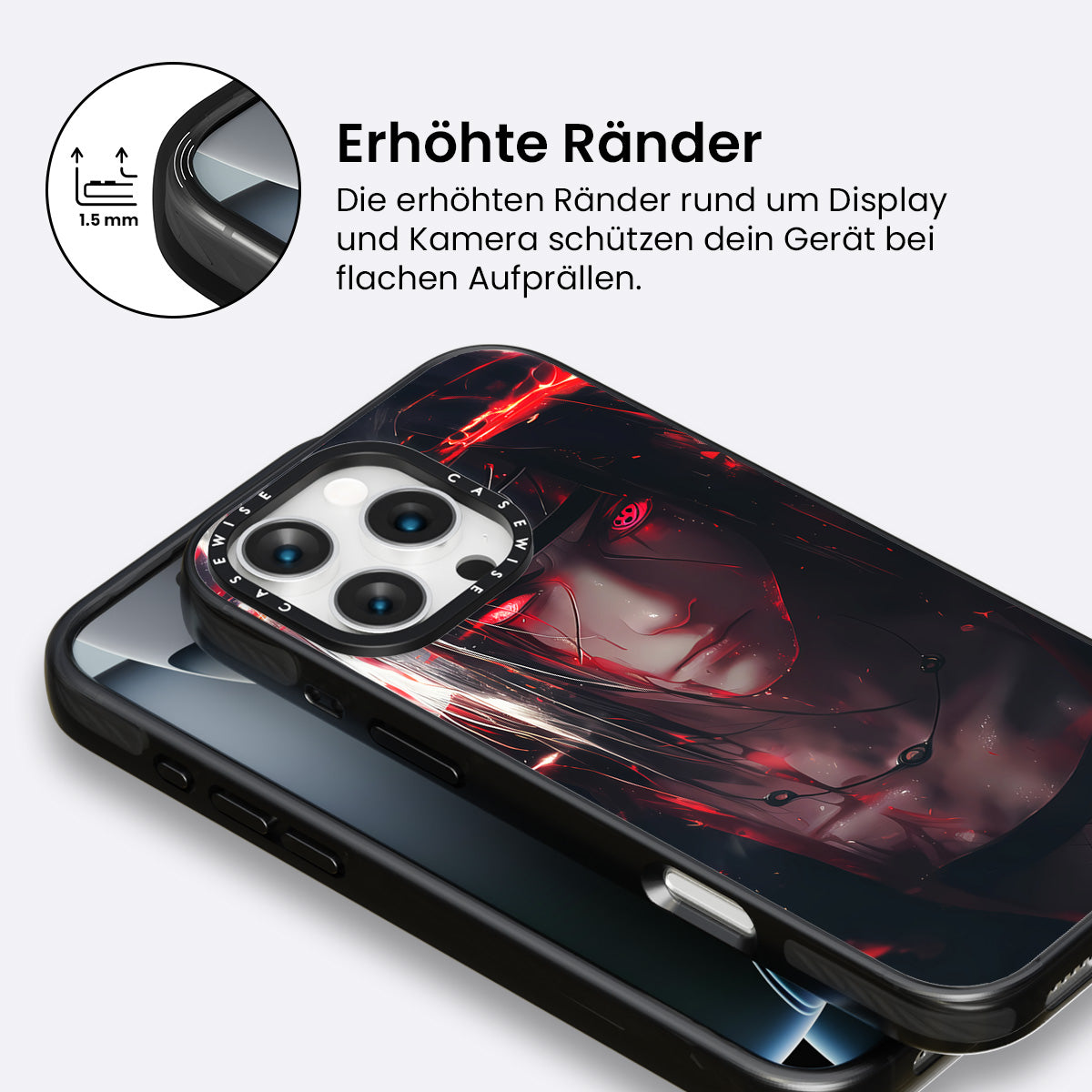 1.5 mm

Erhöhte Ränder

Die erhöhten Ränder rund um Display und Kamera schützen dein Gerät bei flachen Aufprällen.

CASEWISE CASEWISE