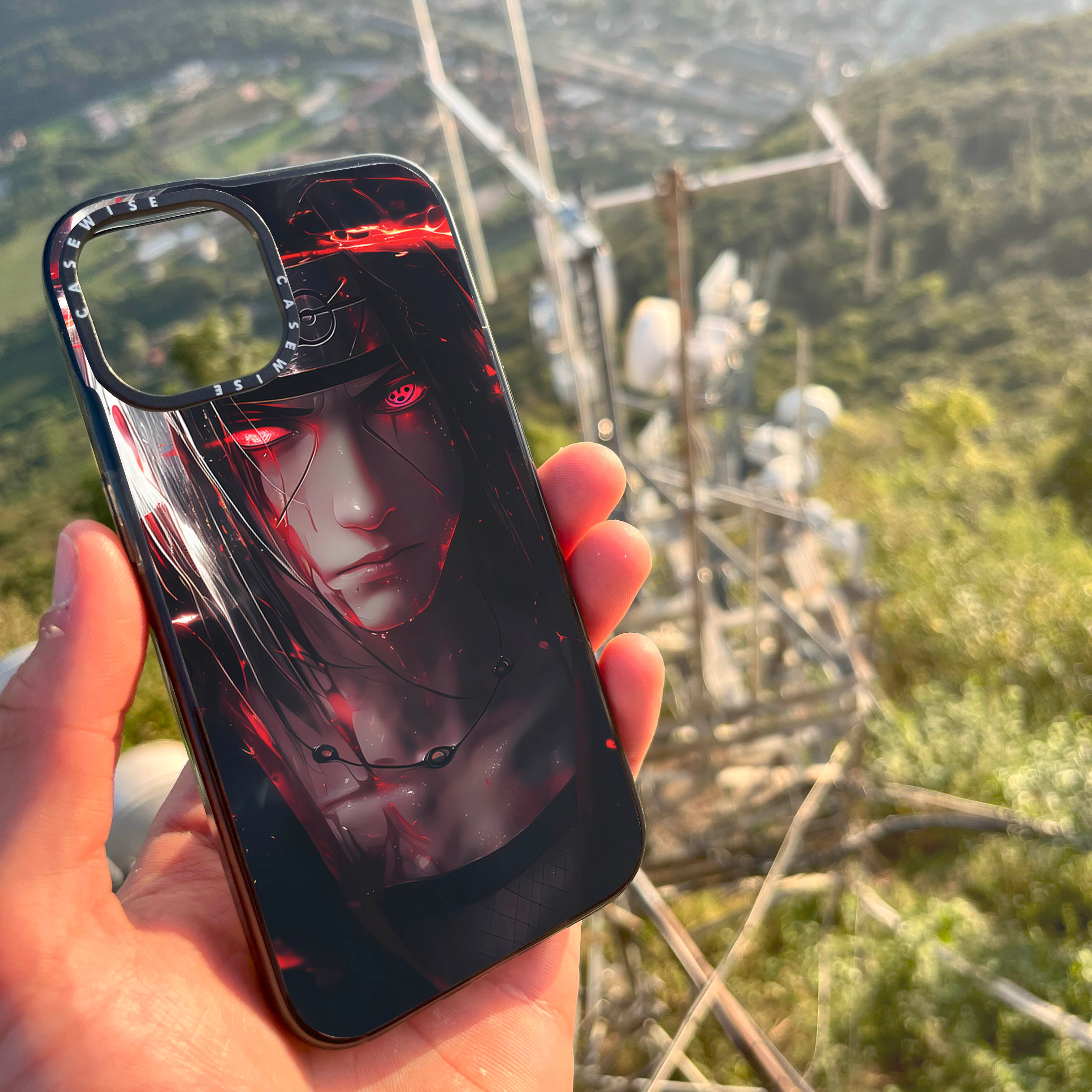 CASEWISE CASEWISE