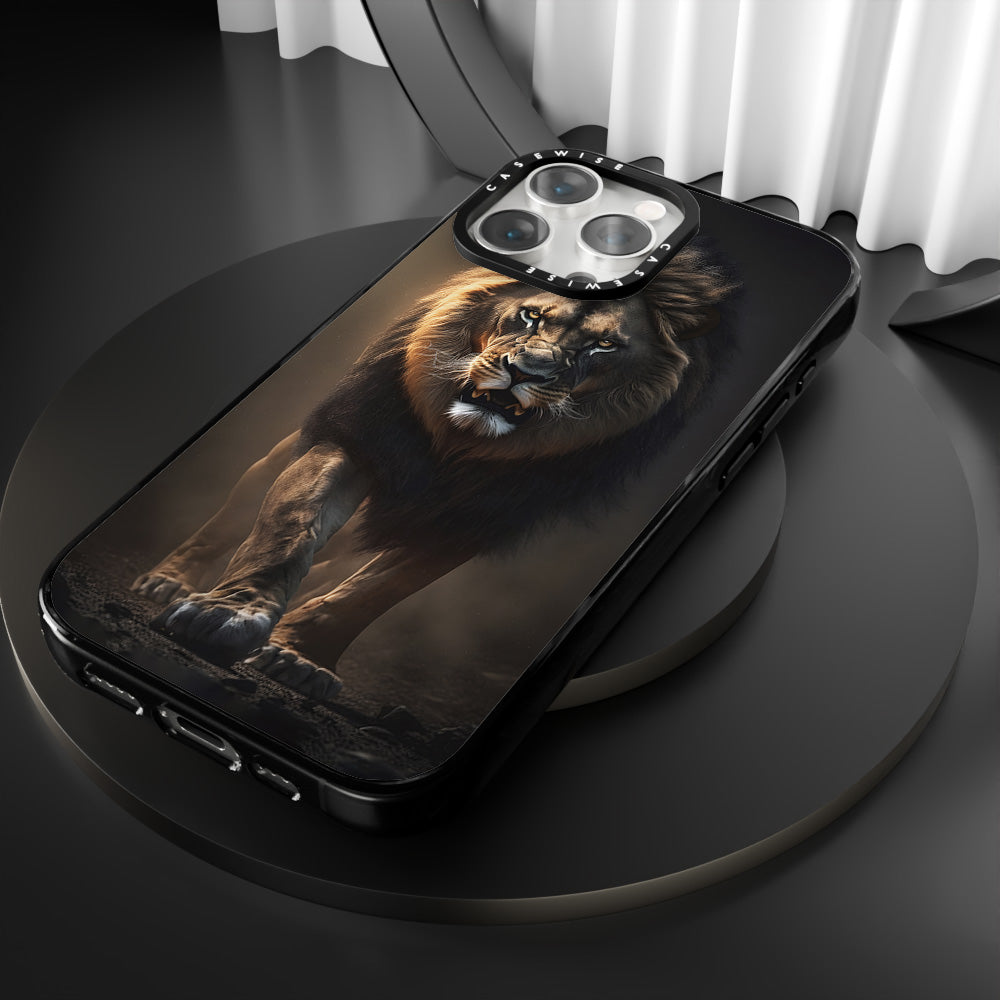 CASEWISE CASEWISE