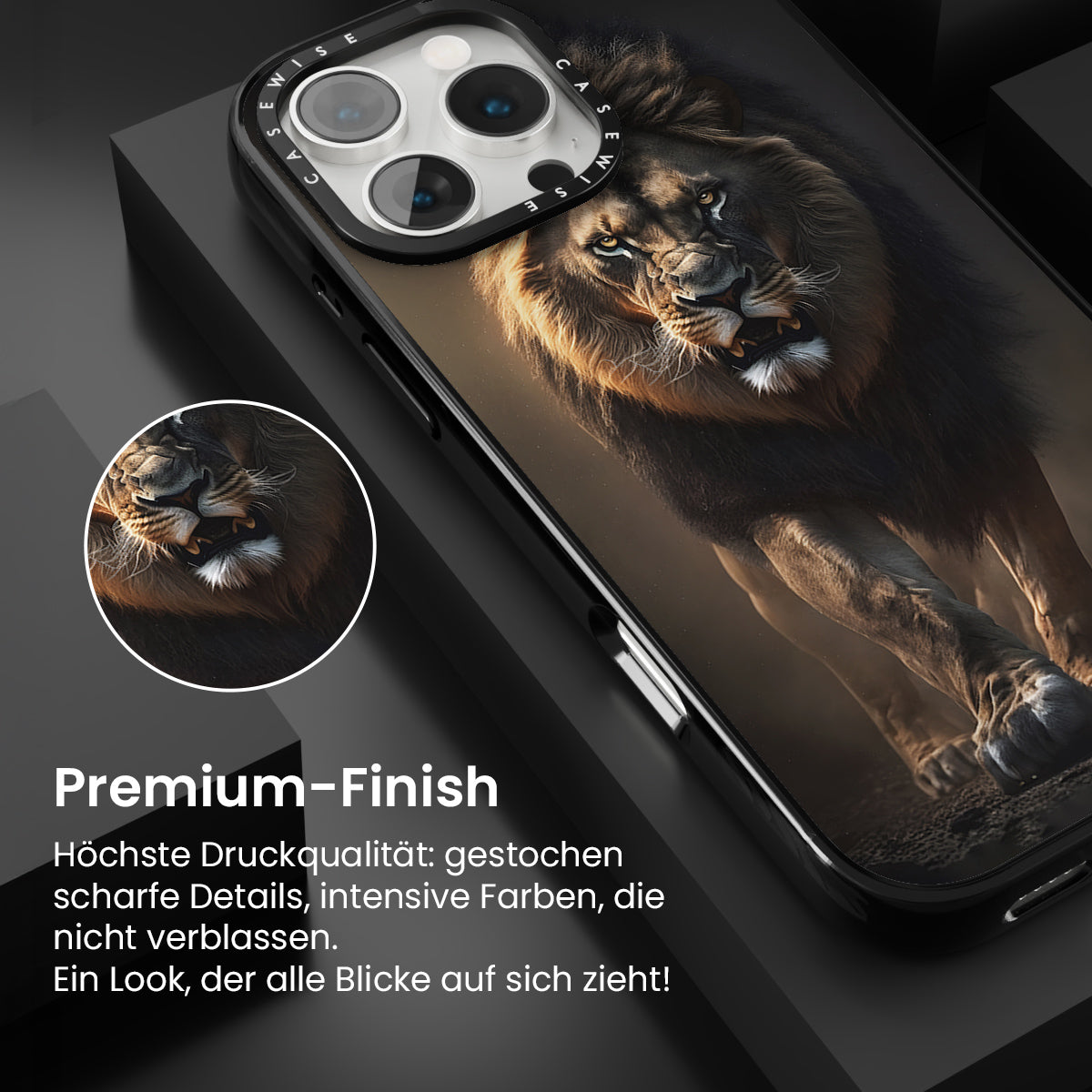 CASEWISE CASEWISE

Premium-Finish

Höchste Druckqualität: gestochen scharfe Details, intensive Farben, die nicht verblassen.
Ein Look, der alle Blicke auf sich zieht!