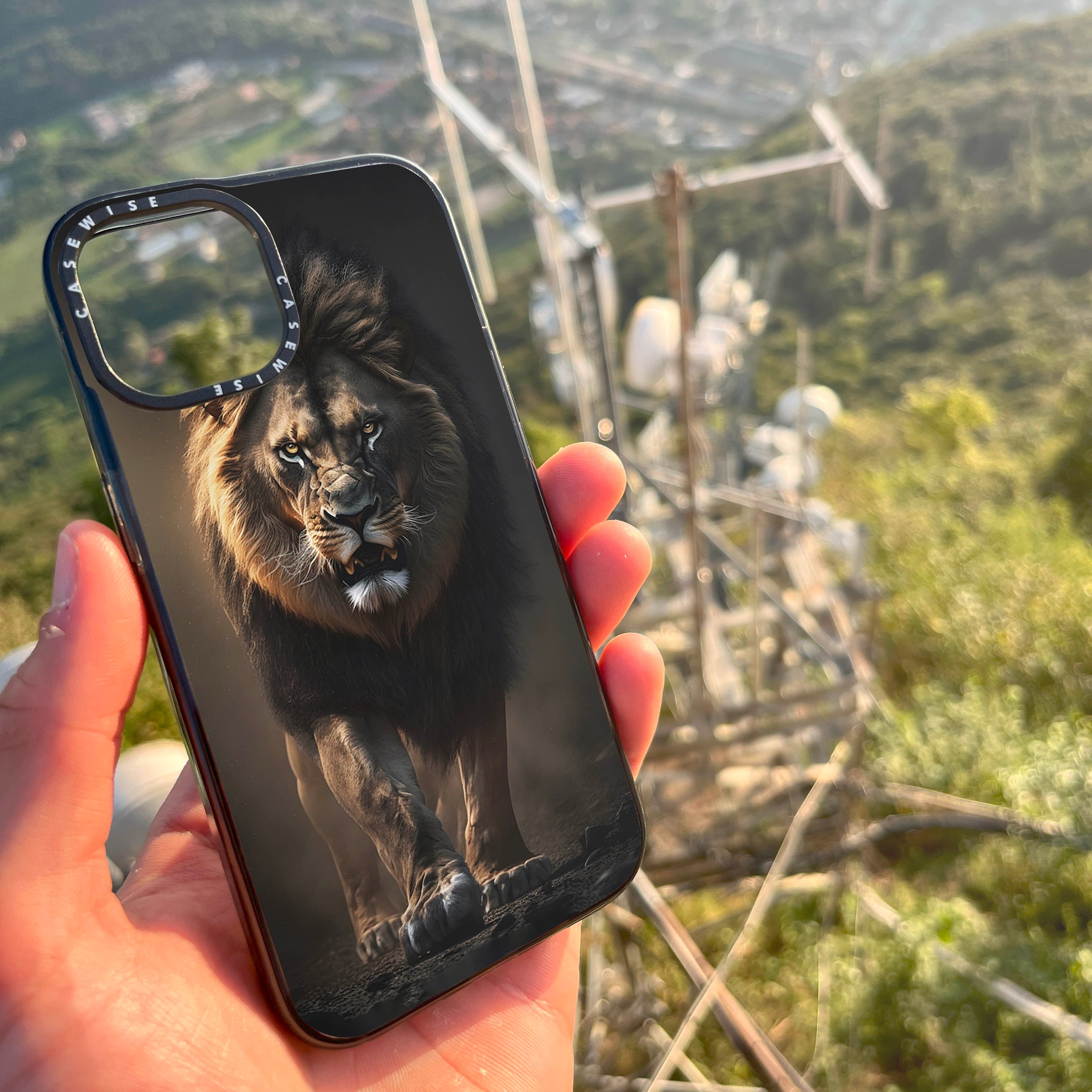 CASEWISE CASEWISE