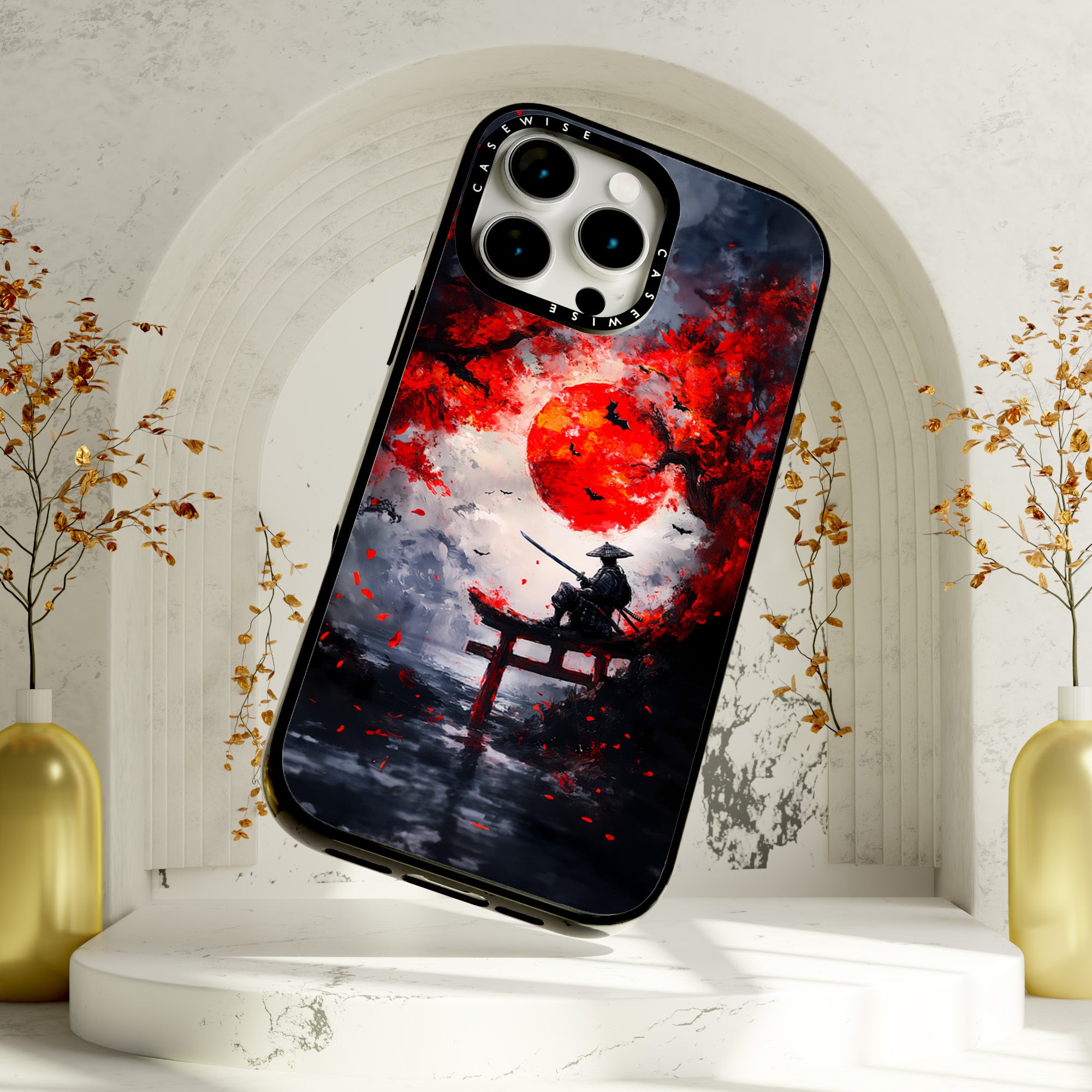 CASEWISE CASEWISE