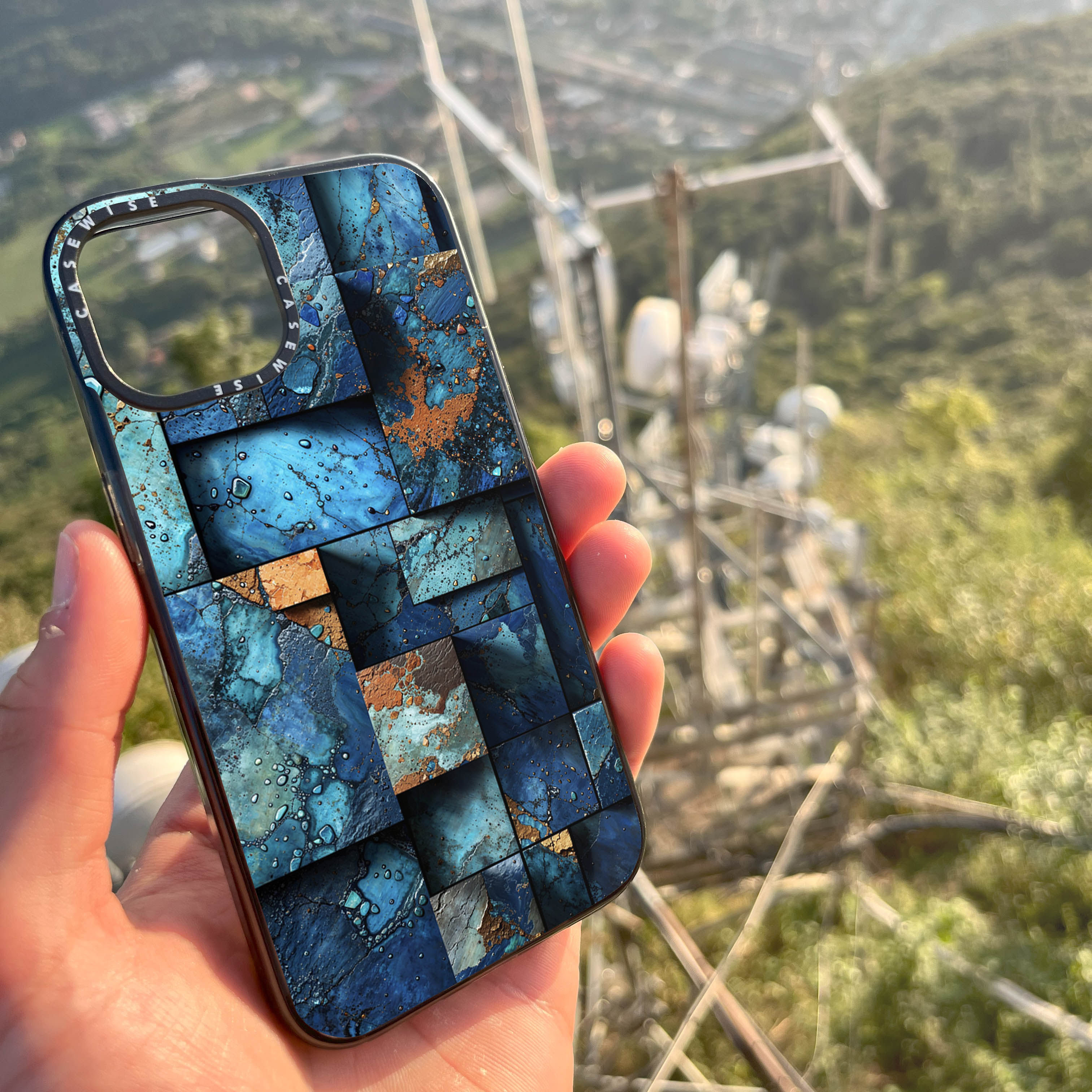 CASEWISE CASEWISE