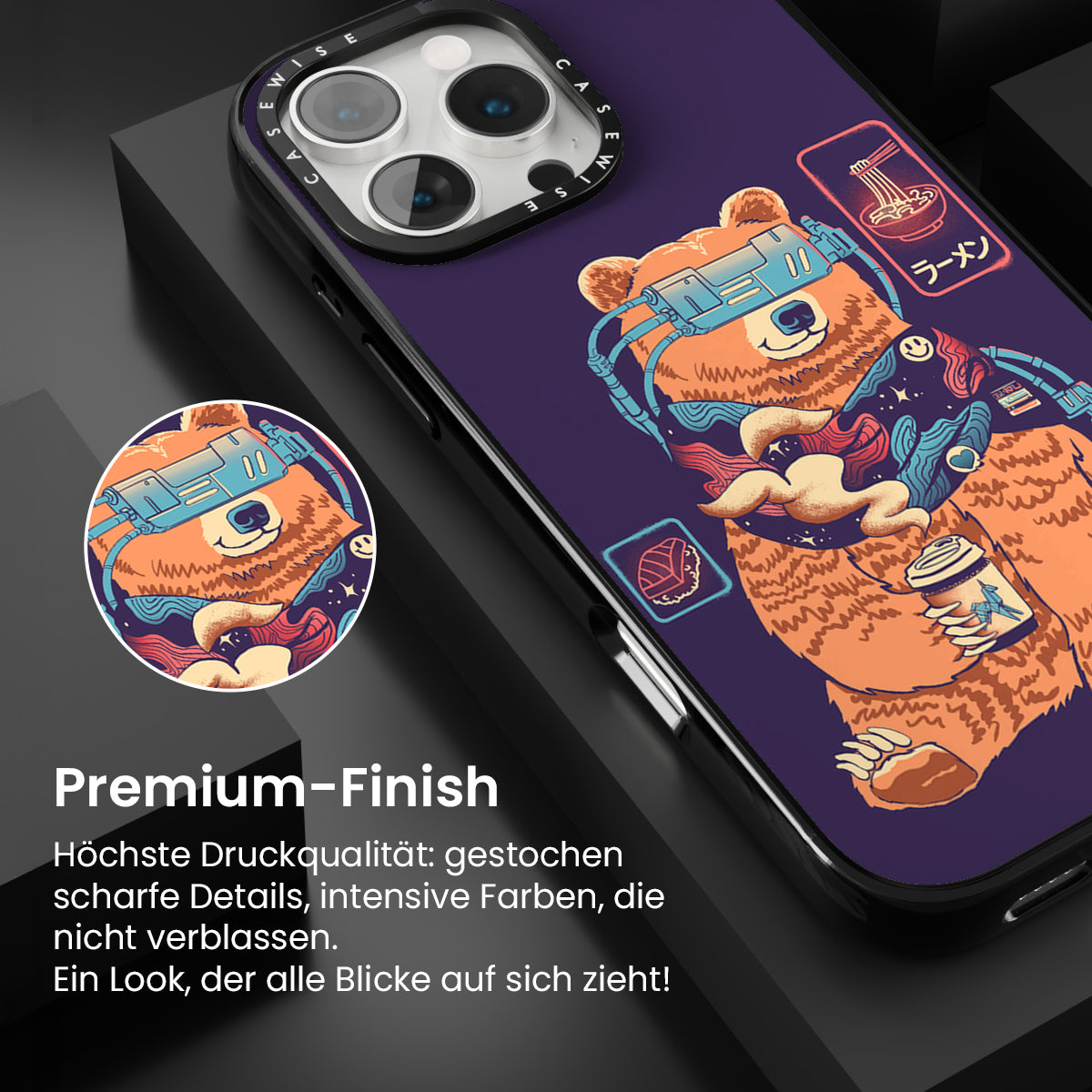 CASEWISE CASEWISE

ラーメン

Premium-Finish

Höchste Druckqualität: gestochen scharfe Details, intensive Farben, die nicht verblassen.
Ein Look, der alle Blicke auf sich zieht!