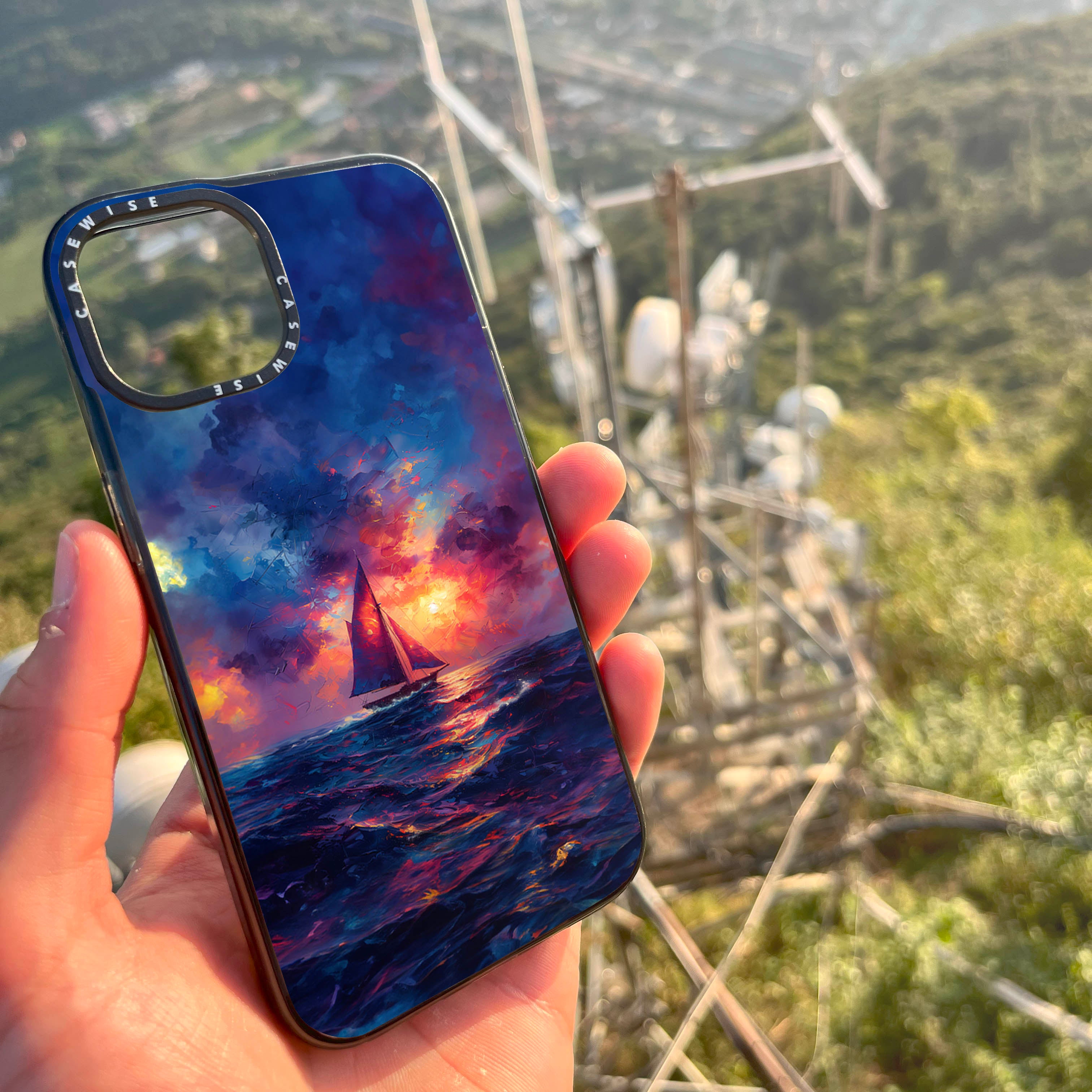 CASEWISE CASEWISE