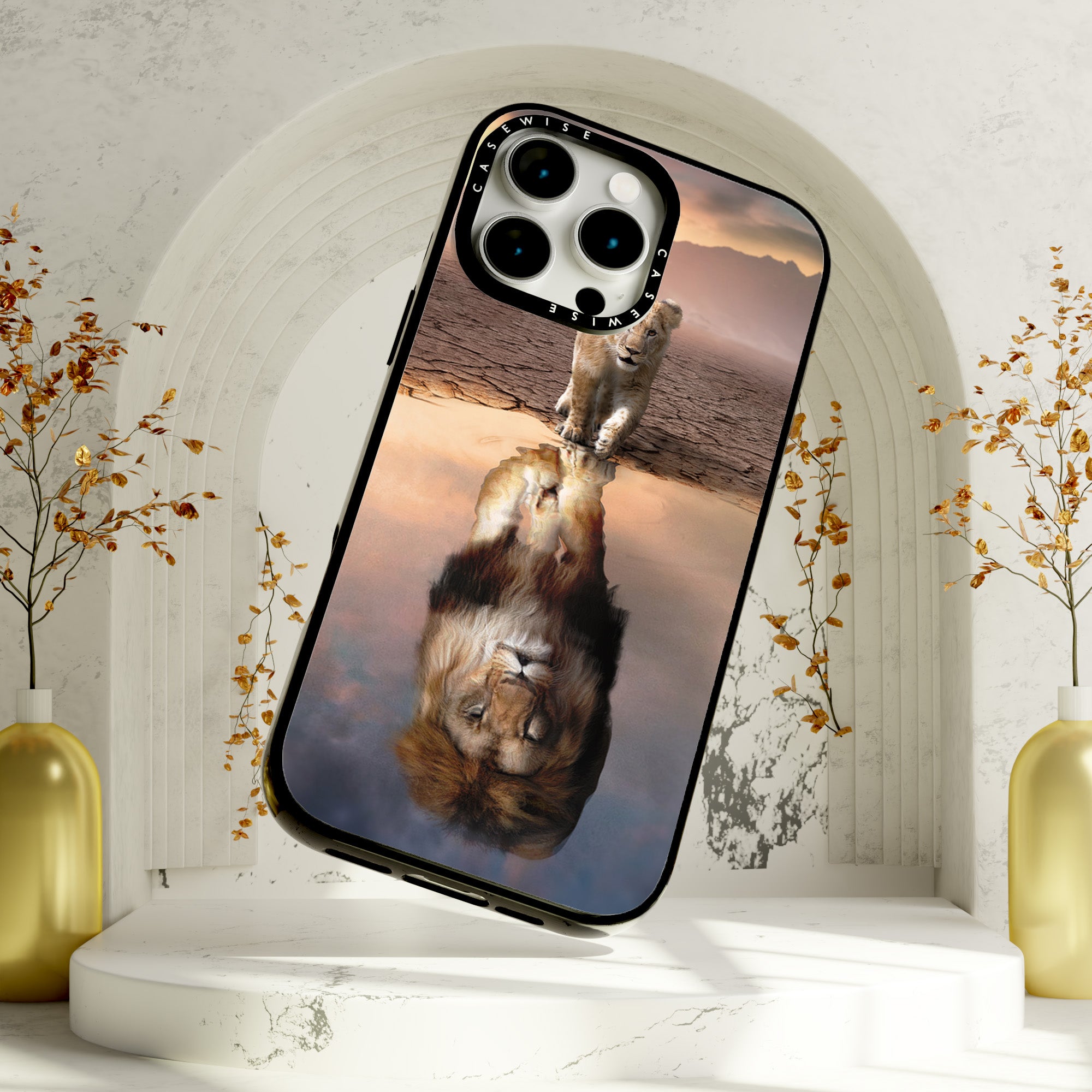 CASEWISE
CASEWISE