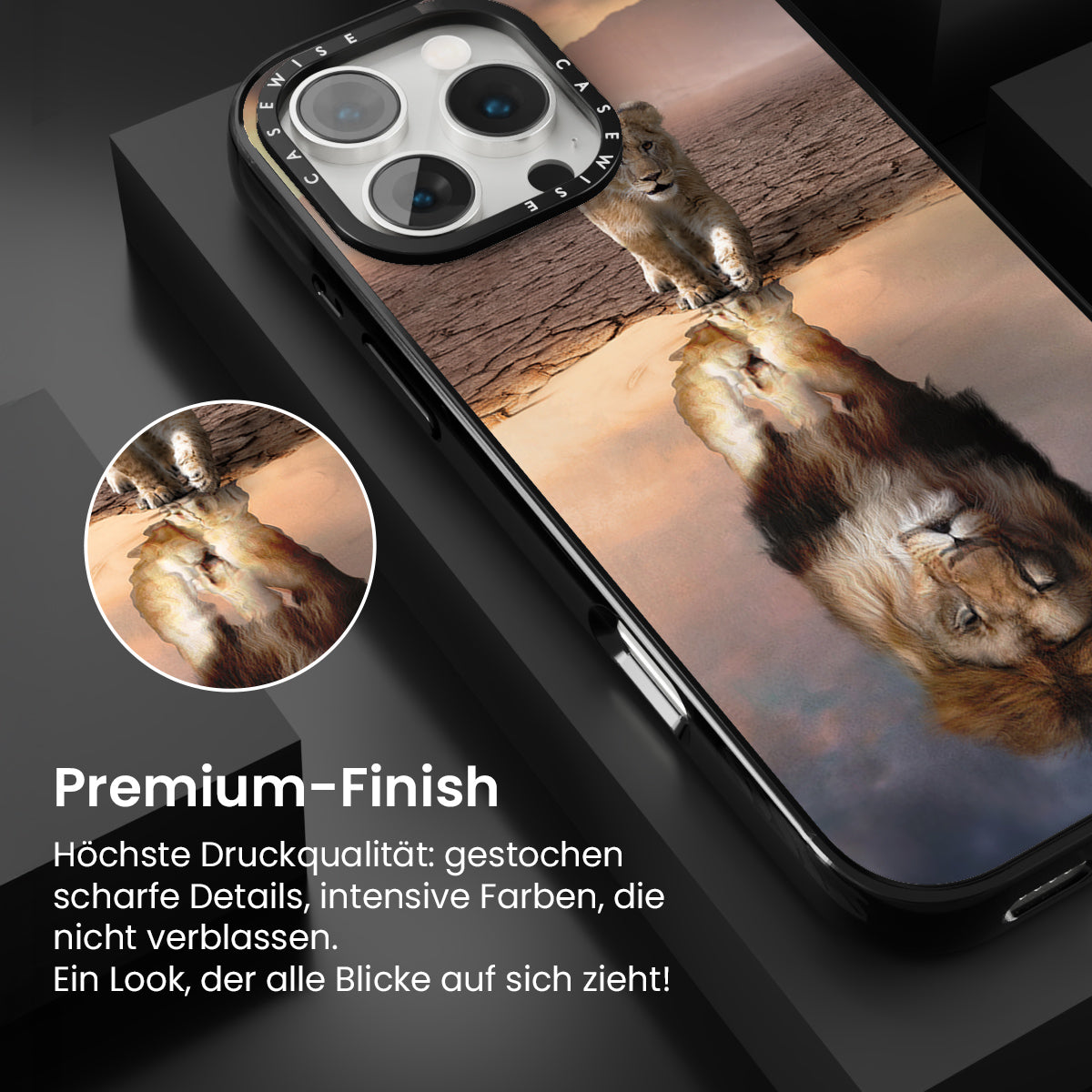 CASEWISE CASEWISE

Premium-Finish

Höchste Druckqualität: gestochen scharfe Details, intensive Farben, die nicht verblassen.
Ein Look, der alle Blicke auf sich zieht!