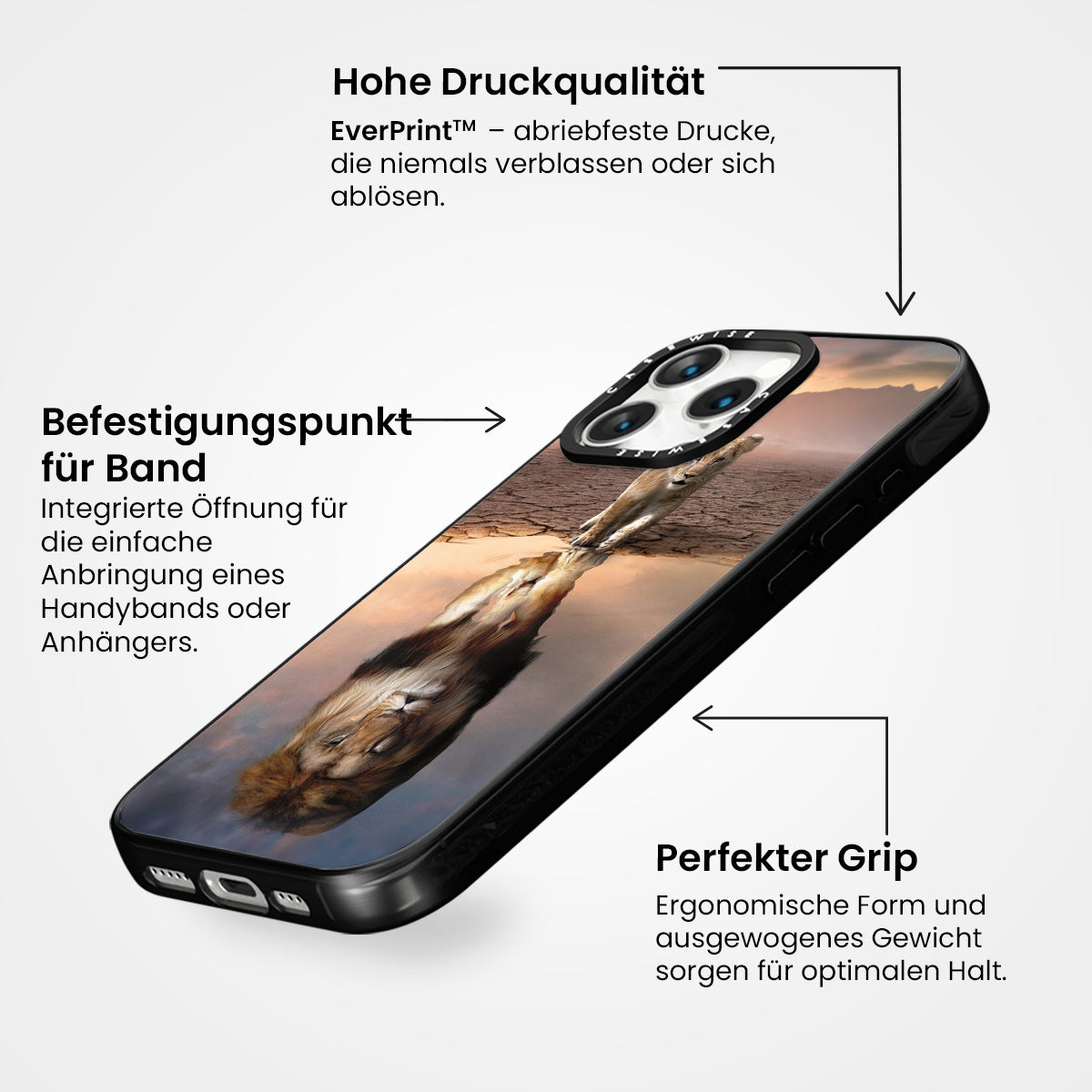 Hohe Druckqualität

EverPrint™ – abriebfeste Drucke, die niemals verblassen oder sich ablösen.

Befestigungspunkt für Band

Integrierte Öffnung für die einfache Anbringung eines Handybands oder Anhängers.

CASEWISE

CASEWISE

Perfekter Grip

Ergonomische Form und ausgewogenes Gewicht sorgen für optimalen Halt.