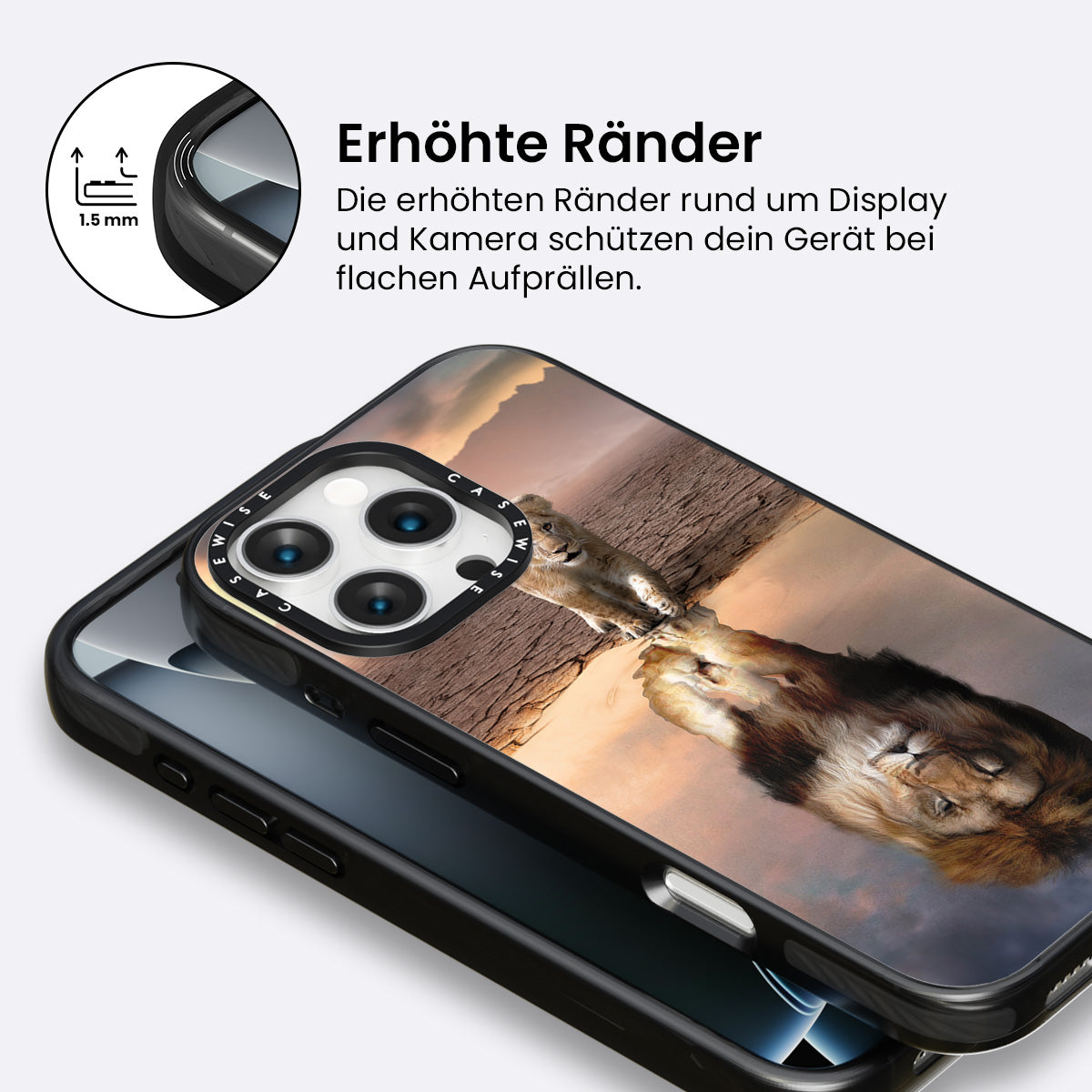 1.5 mm

Erhöhte Ränder

Die erhöhten Ränder rund um Display und Kamera schützen dein Gerät bei flachen Aufprällen.

CASEWISE CASEWISE