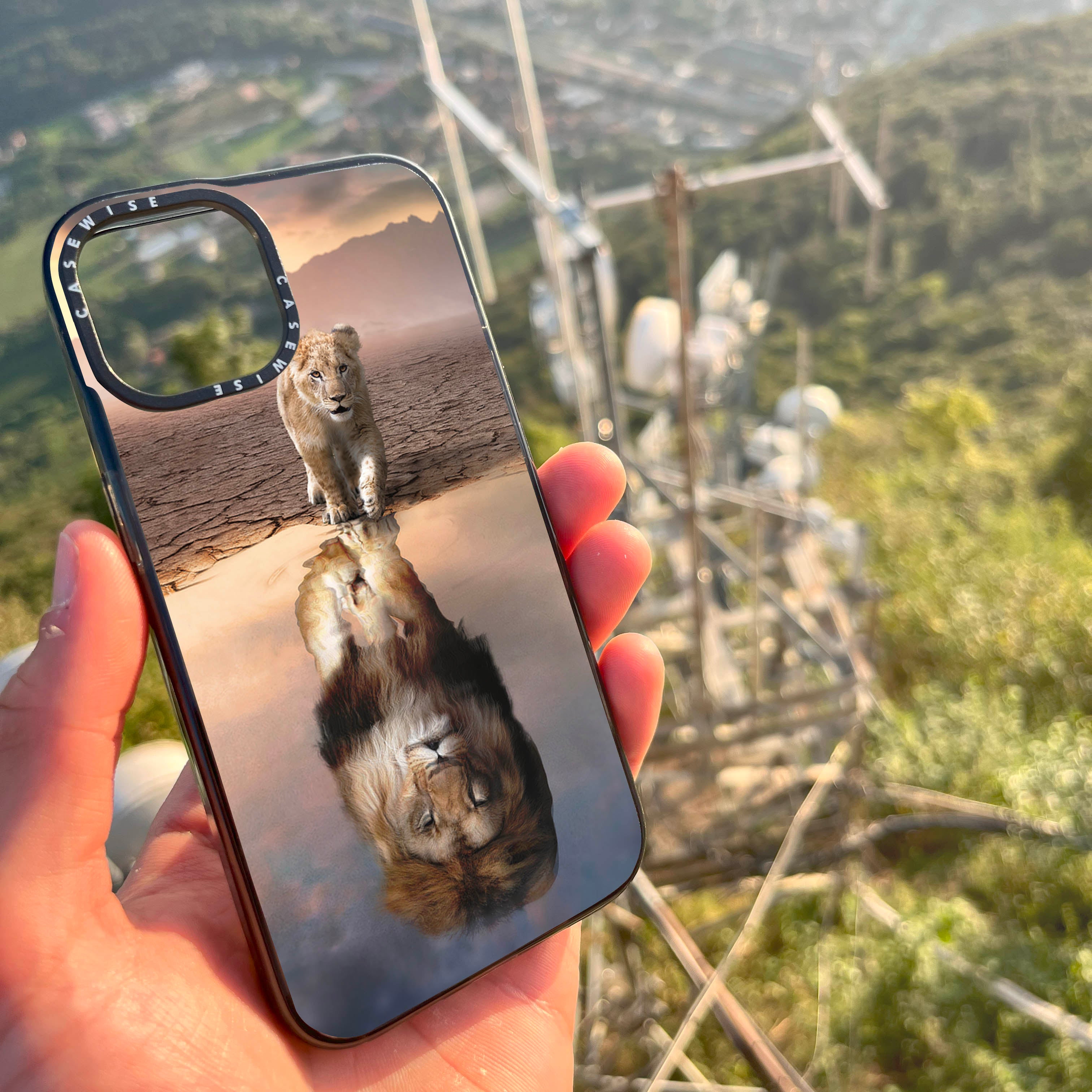 CASEWISE CASEWISE