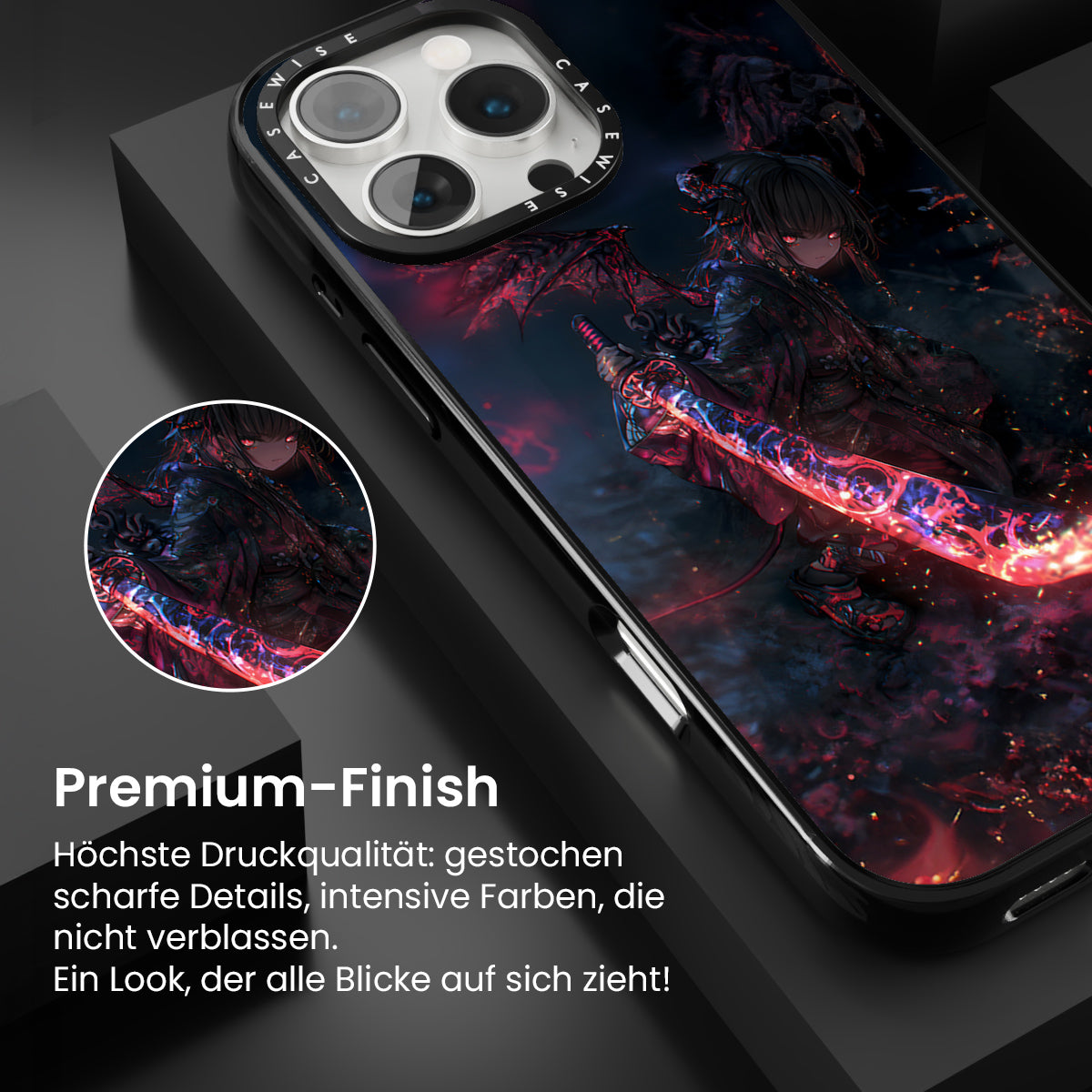 CASEWISE CASEWISE

Premium-Finish

Höchste Druckqualität: gestochen scharfe Details, intensive Farben, die nicht verblassen.
Ein Look, der alle Blicke auf sich zieht!