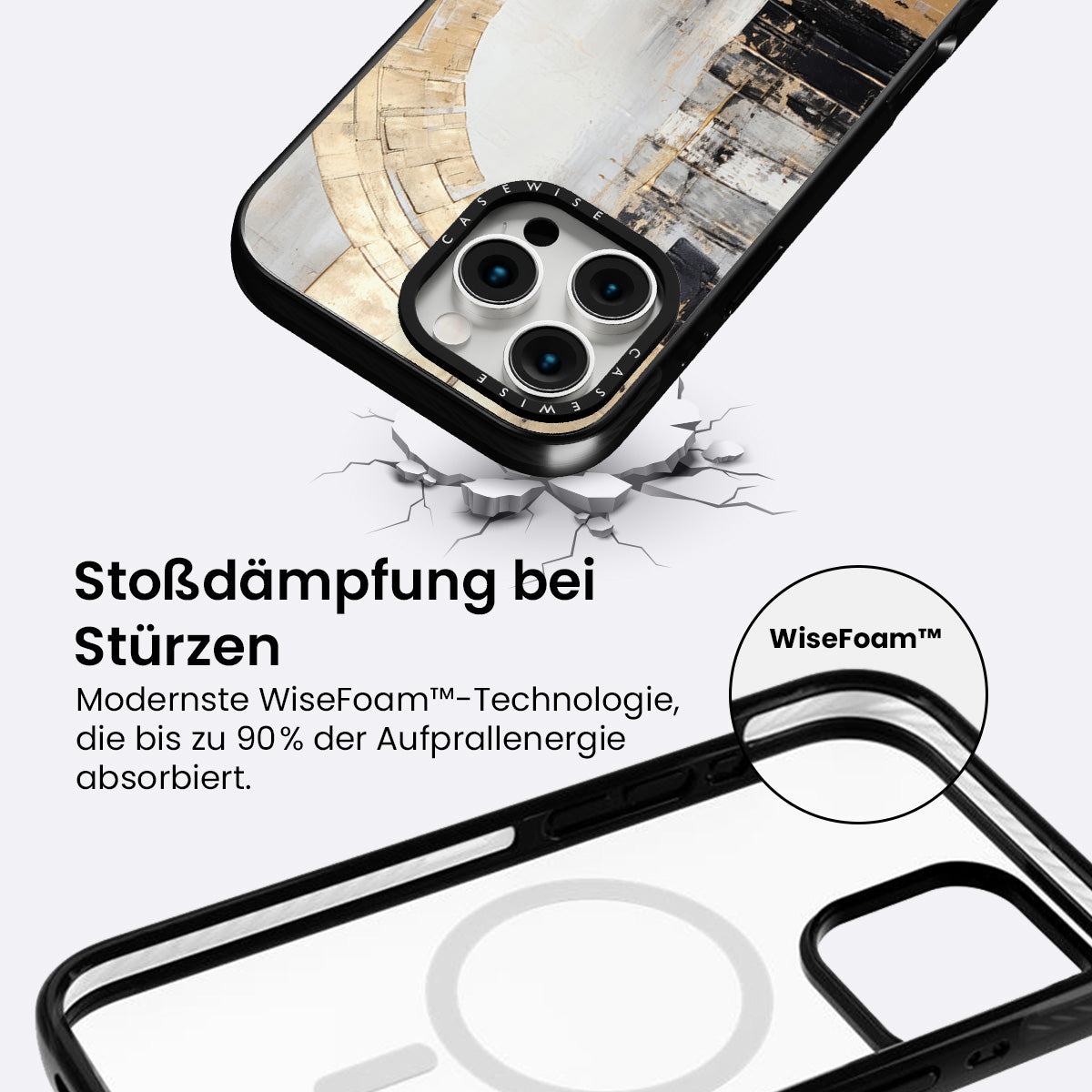 CASEWISE
CASEWISE

Stoßdämpfung bei Stürzen

Modernste WiseFoam™-Technologie, die bis zu 90% der Aufprallenergie absorbiert.

WiseFoam™