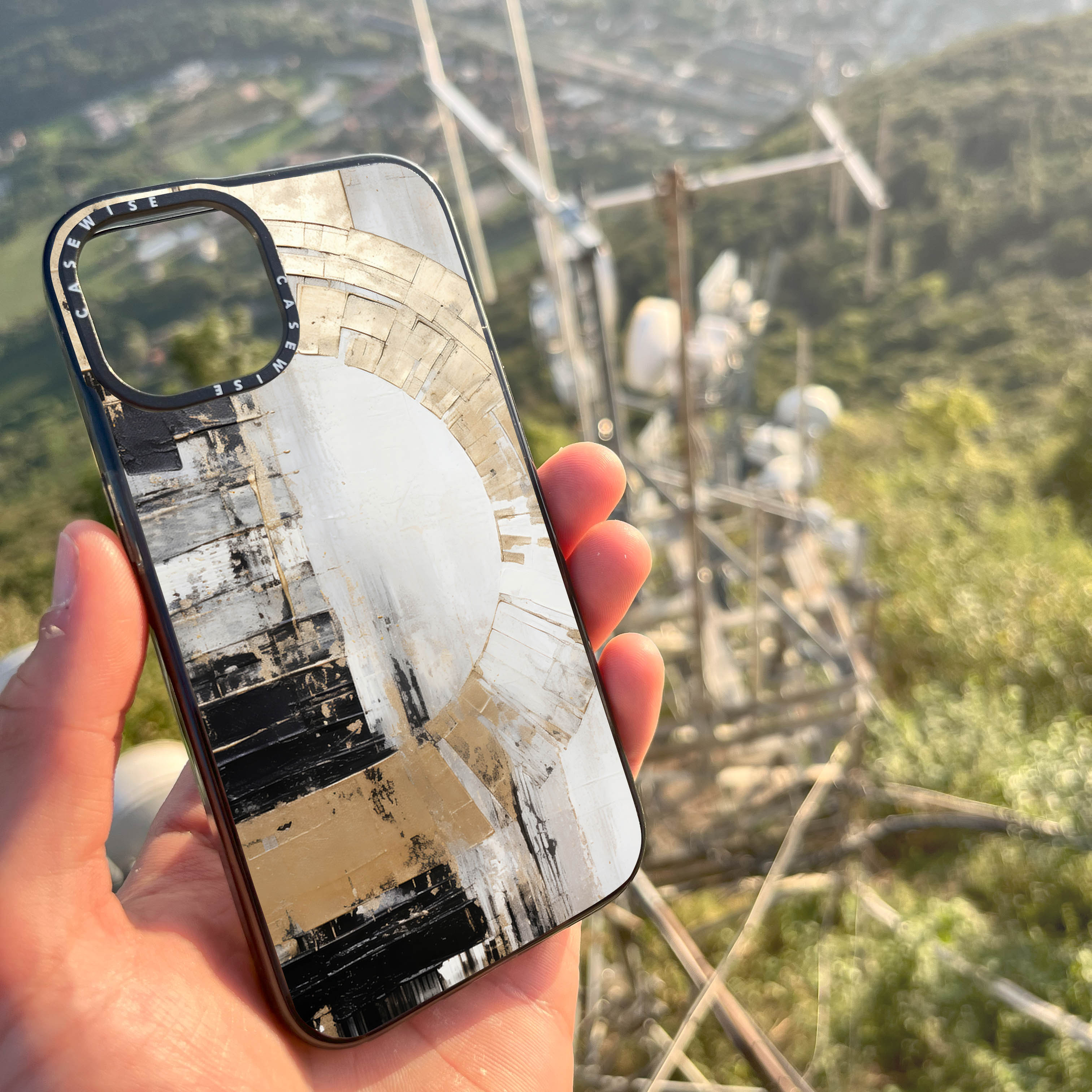 CASEWISE CASEWISE