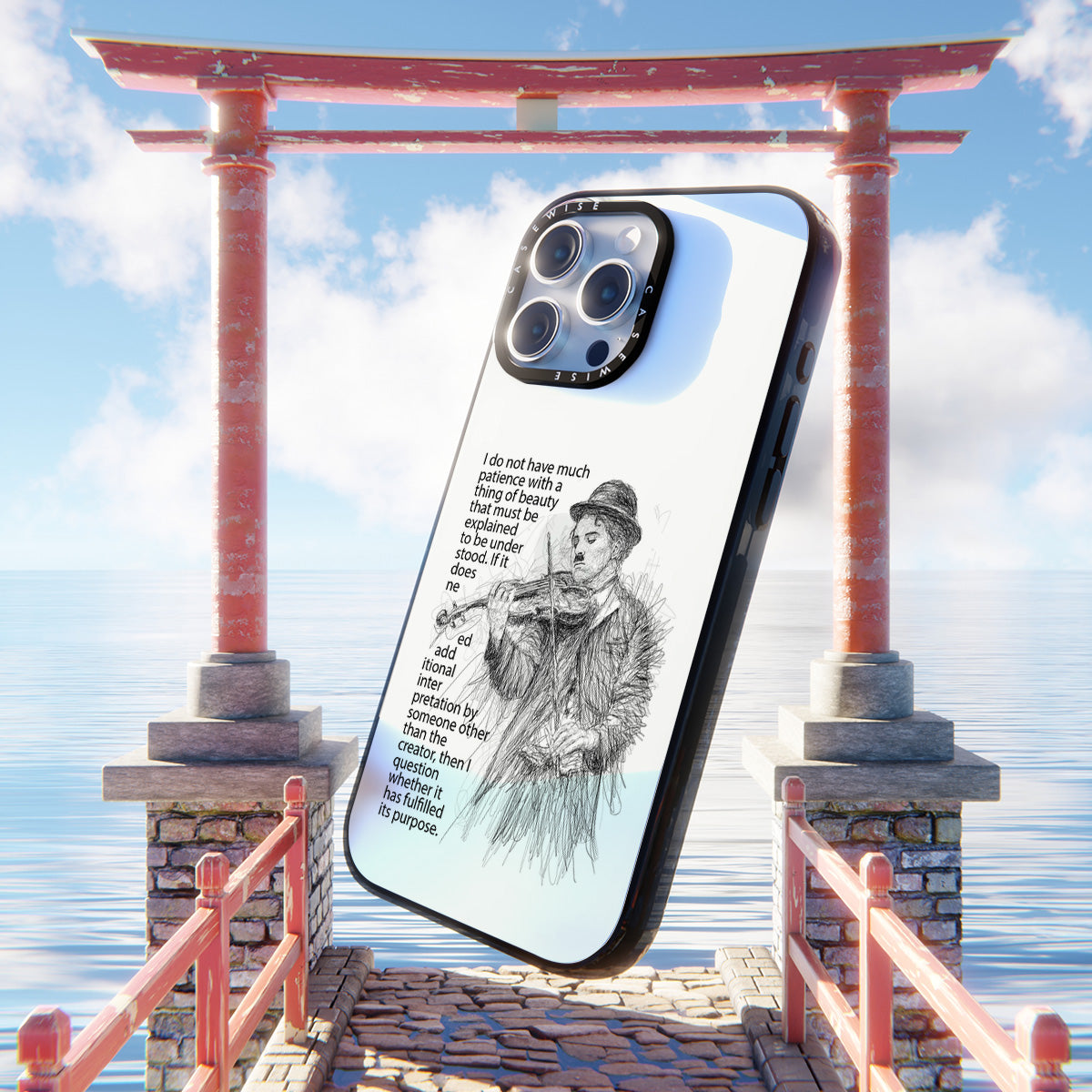 CASEWISE CASEWISE

I do not have much patience with a thing of beauty that must be explained to be under stood. If it does ne ed add itional inter pretation by someone other than the creator, then I question whether it has fulfilled its purpose.