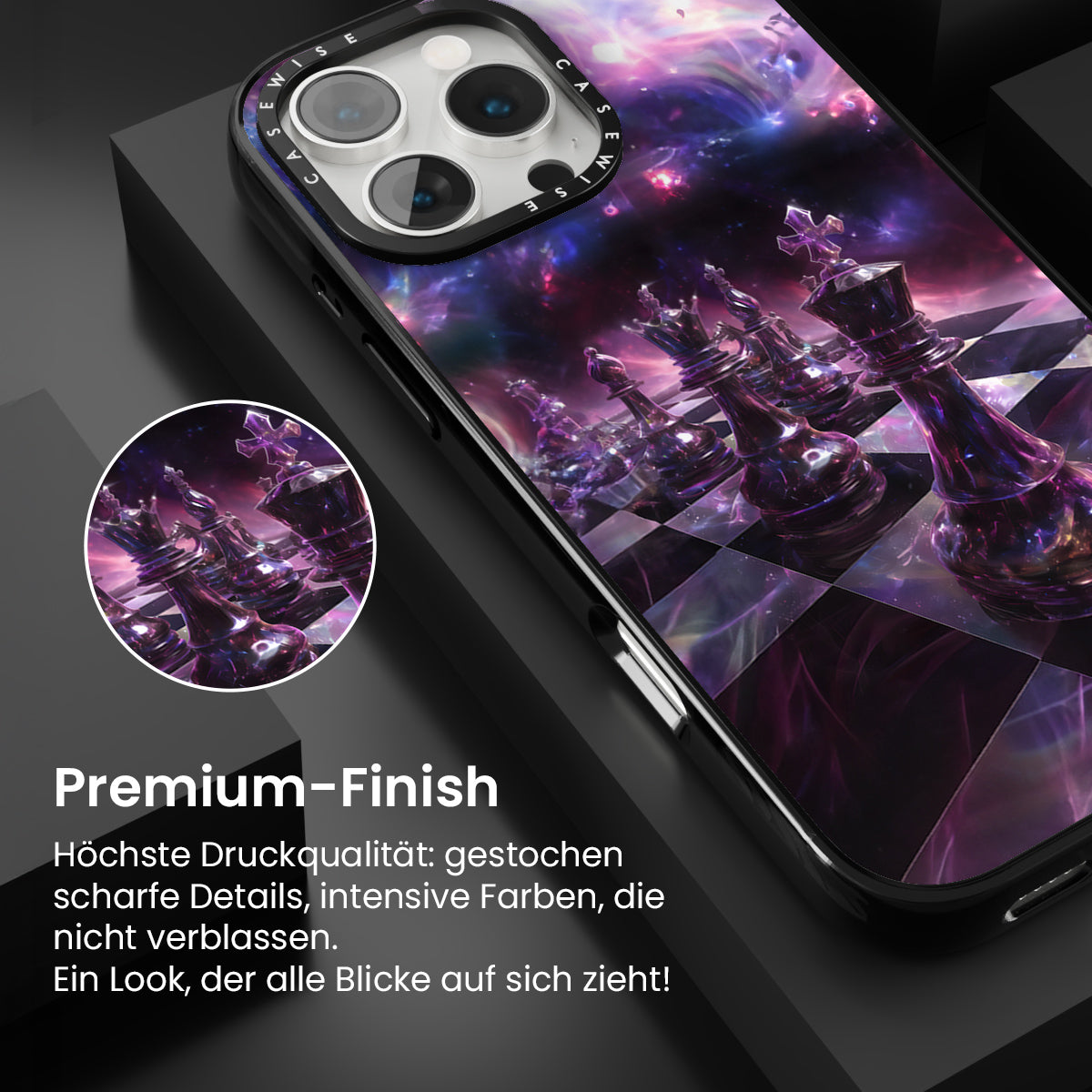 CASEWISE CASEWISE

Premium-Finish

Höchste Druckqualität: gestochen scharfe Details, intensive Farben, die nicht verblassen.
Ein Look, der alle Blicke auf sich zieht!