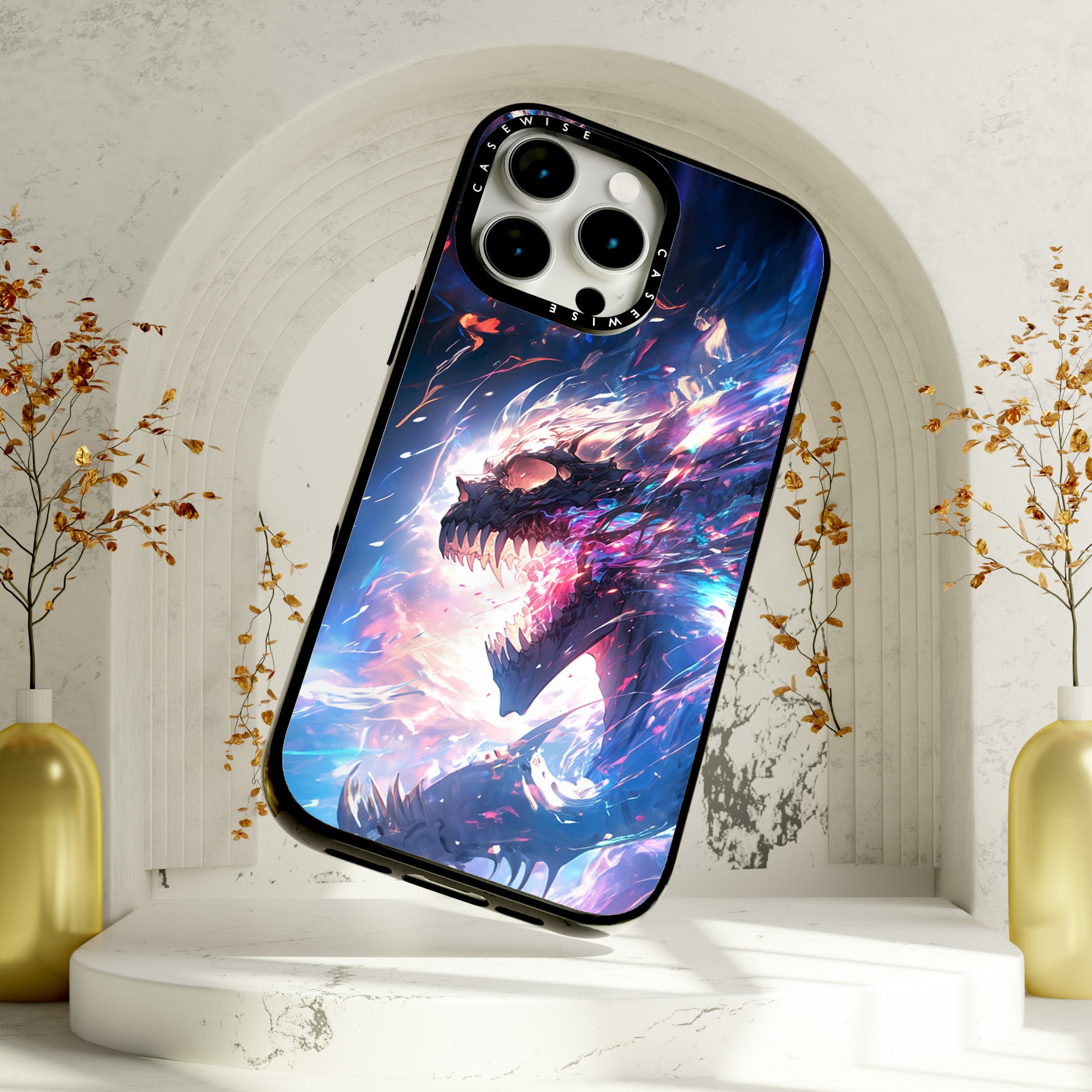 CASEWISE CASEWISE