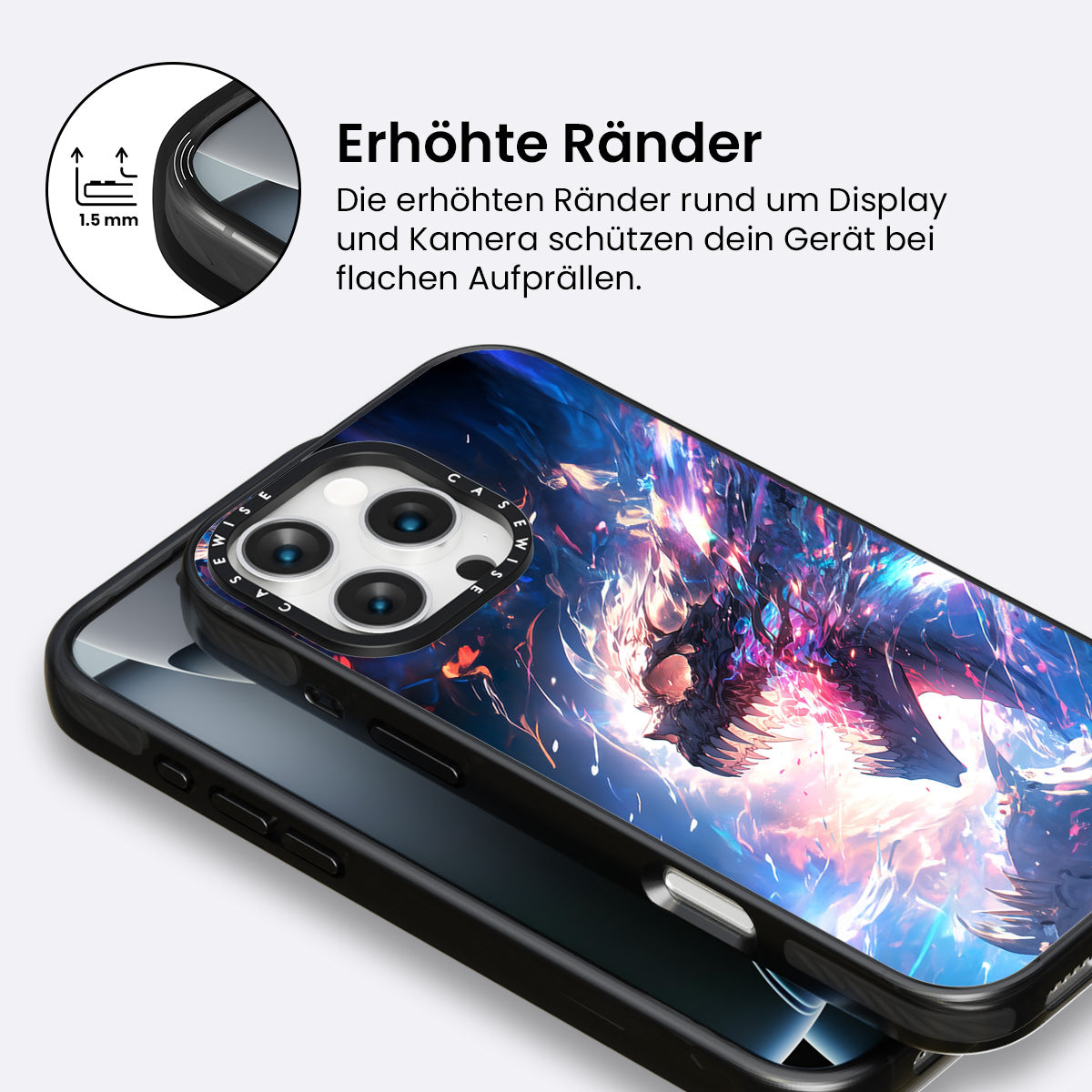 1.5 mm

Erhöhte Ränder

Die erhöhten Ränder rund um Display und Kamera schützen dein Gerät bei flachen Aufprällen.

CASEWISE CASEWISE