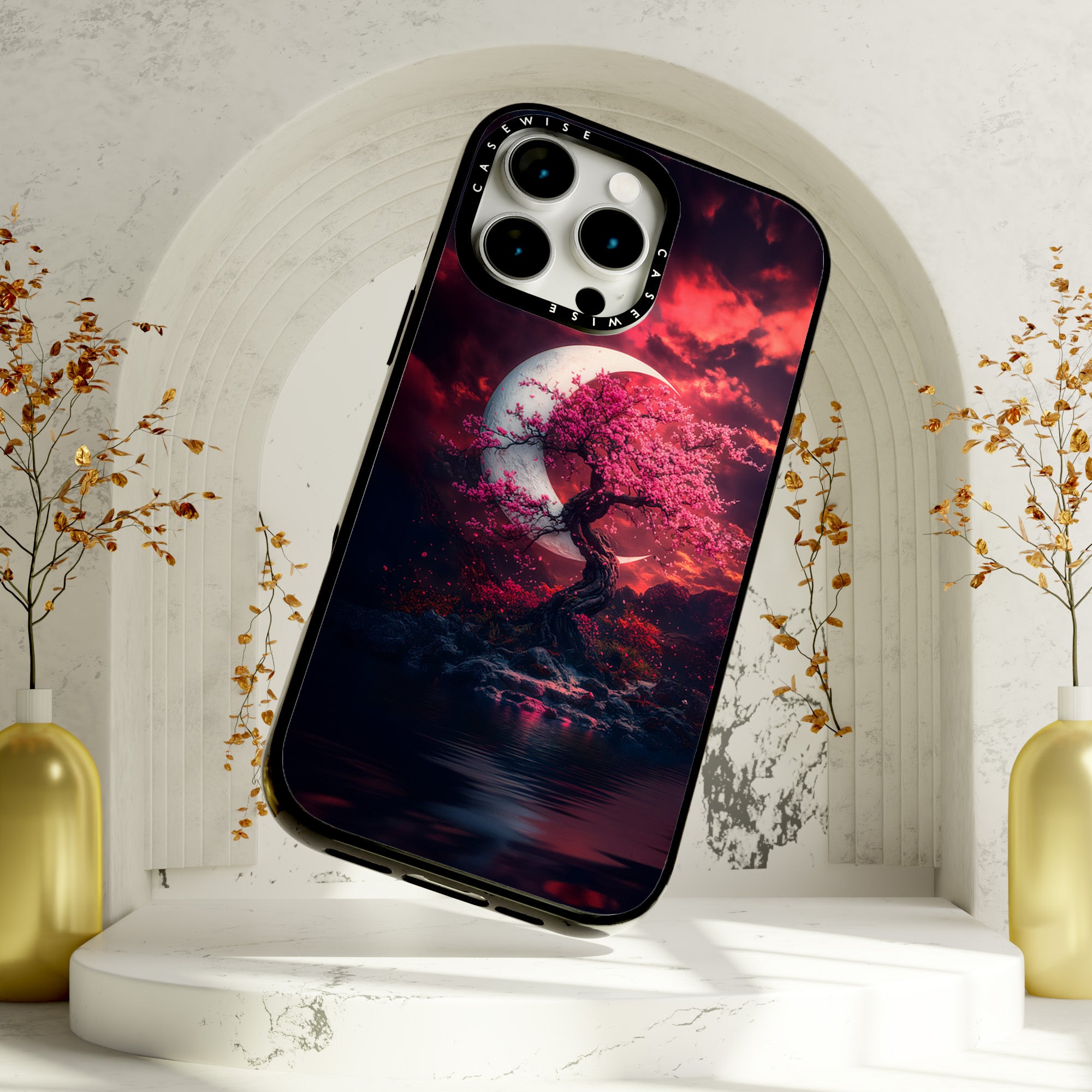 CASEWISE
CASEWISE