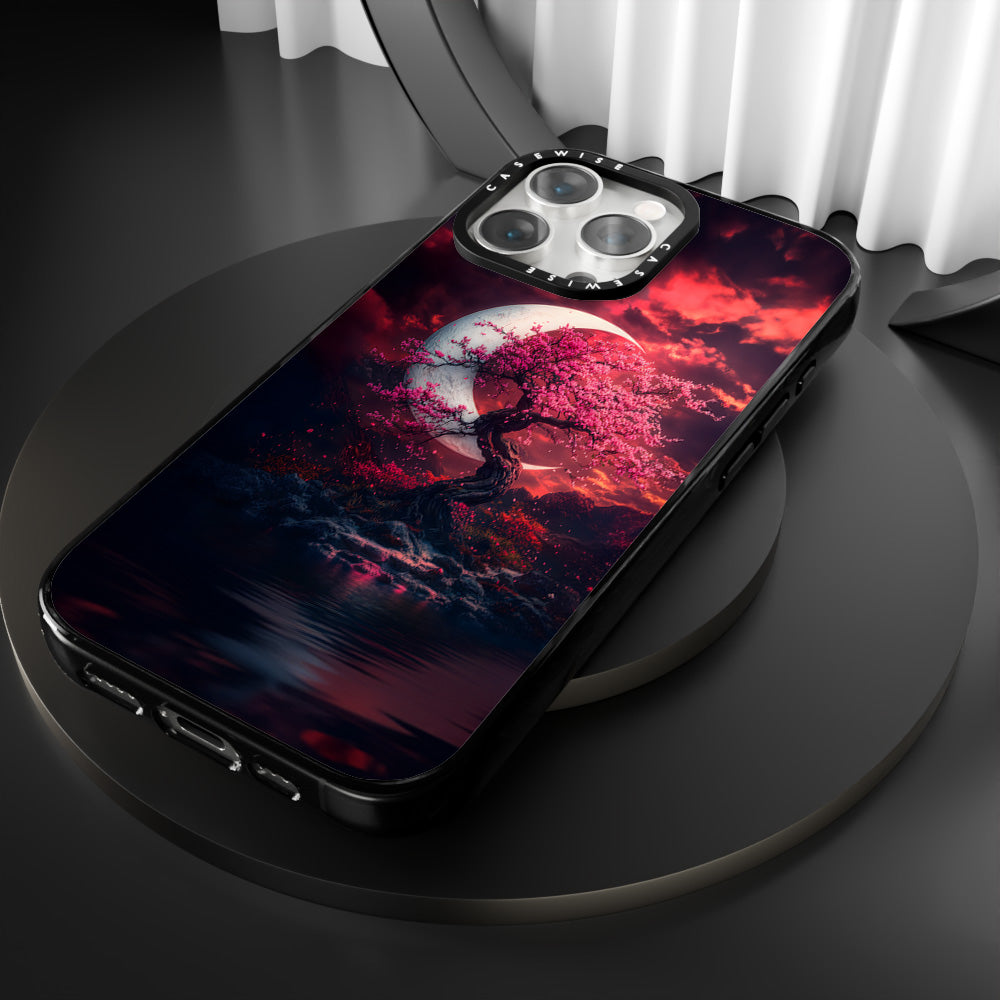 CASEWISE CASEWISE