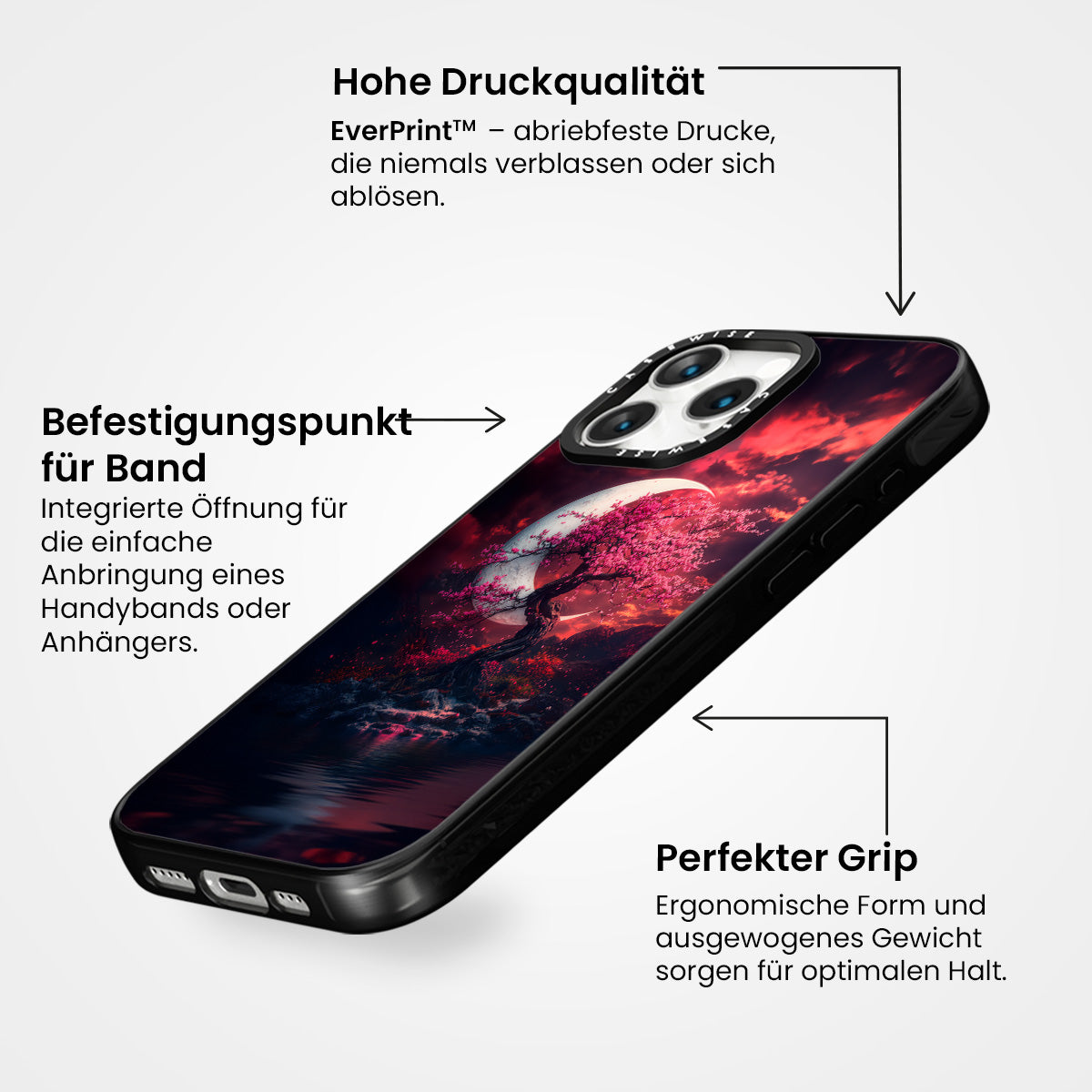 Hohe Druckqualität

EverPrint™ – abriebfeste Drucke, die niemals verblassen oder sich ablösen.

CASEWISE

CASEWISE

Befestigungspunkt für Band

Integrierte Öffnung für die einfache Anbringung eines Handybands oder Anhängers.

Perfekter Grip

Ergonomische Form und ausgewogenes Gewicht sorgen für optimalen Halt.