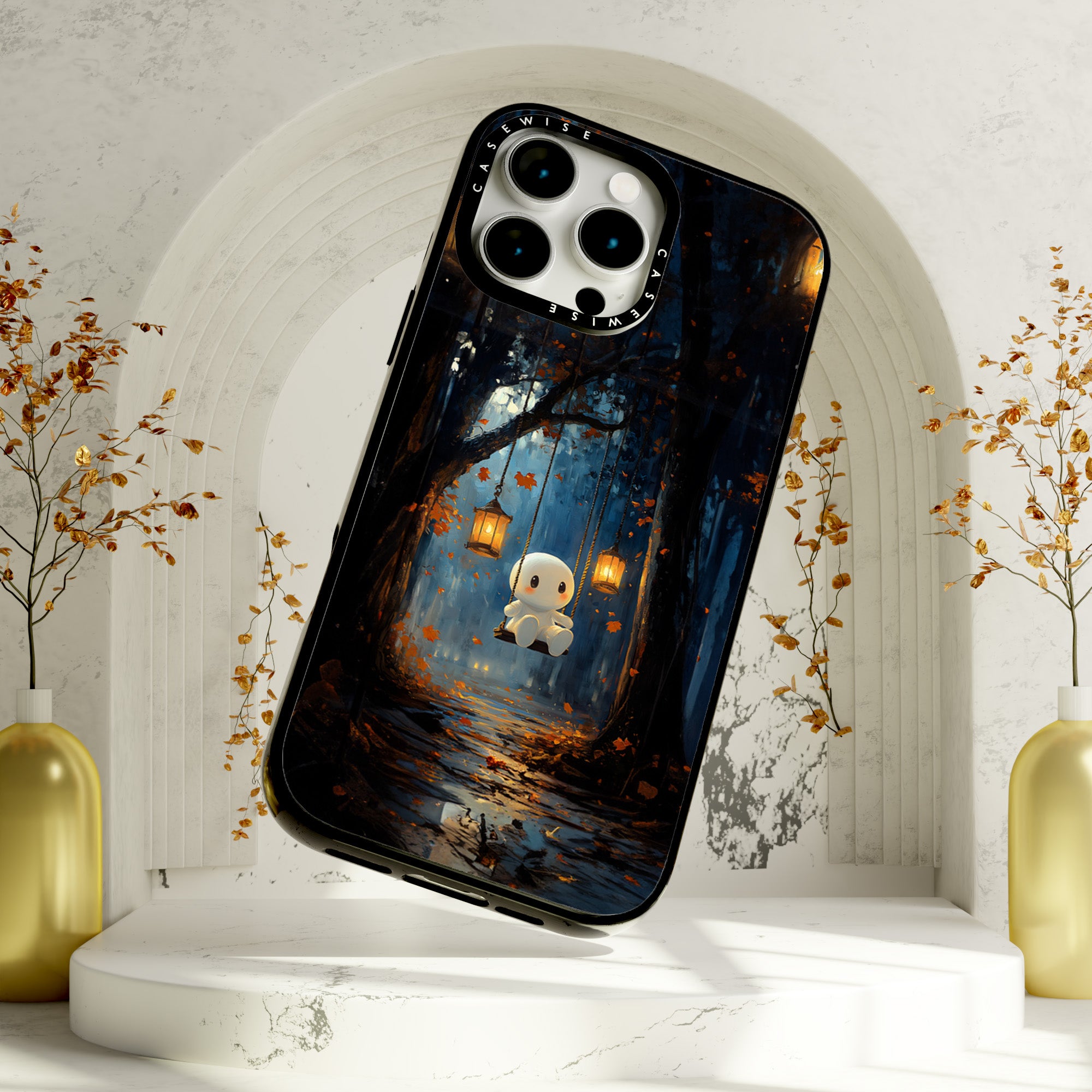 CASEWISE
CASEWISE