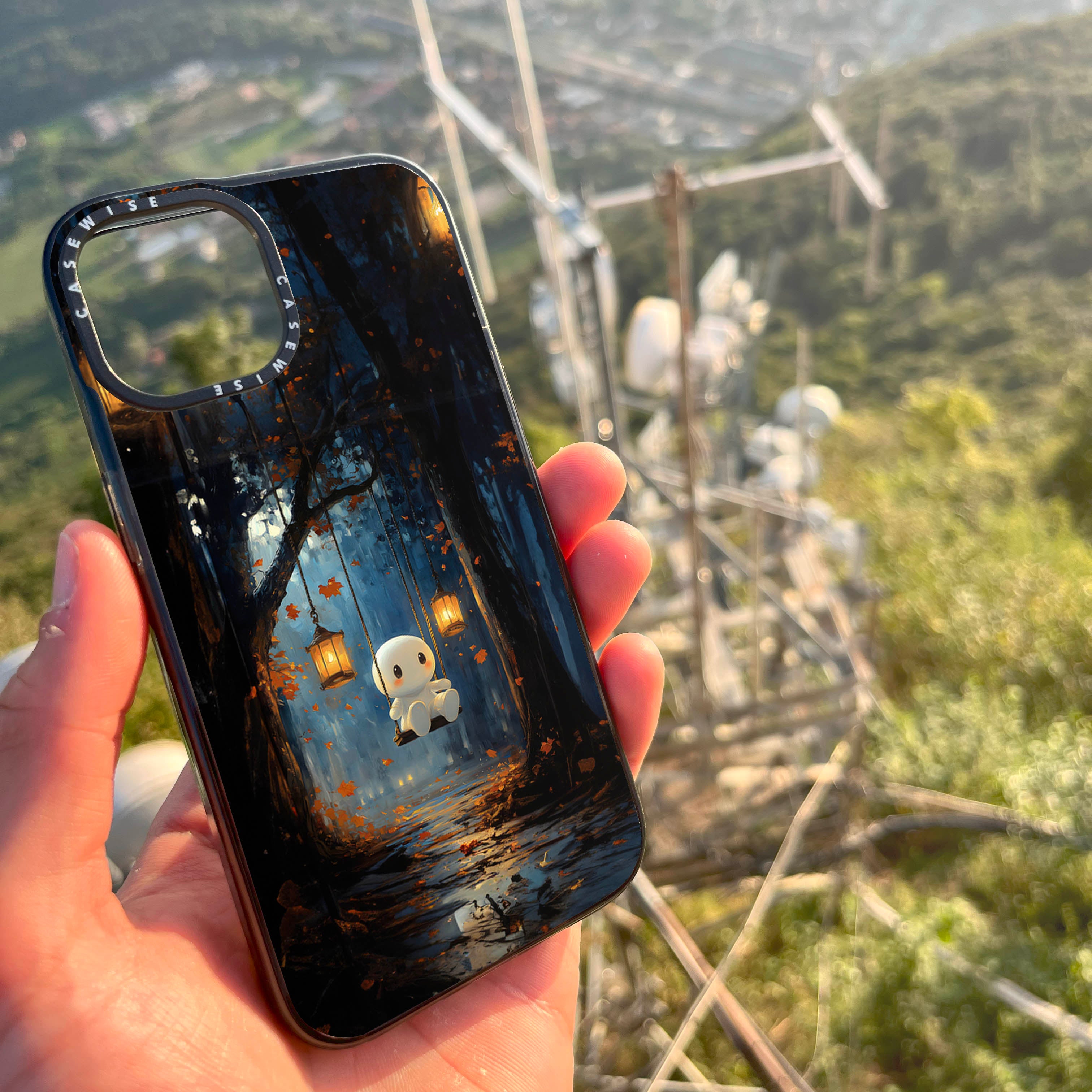 CASEWISE
CASEWISE