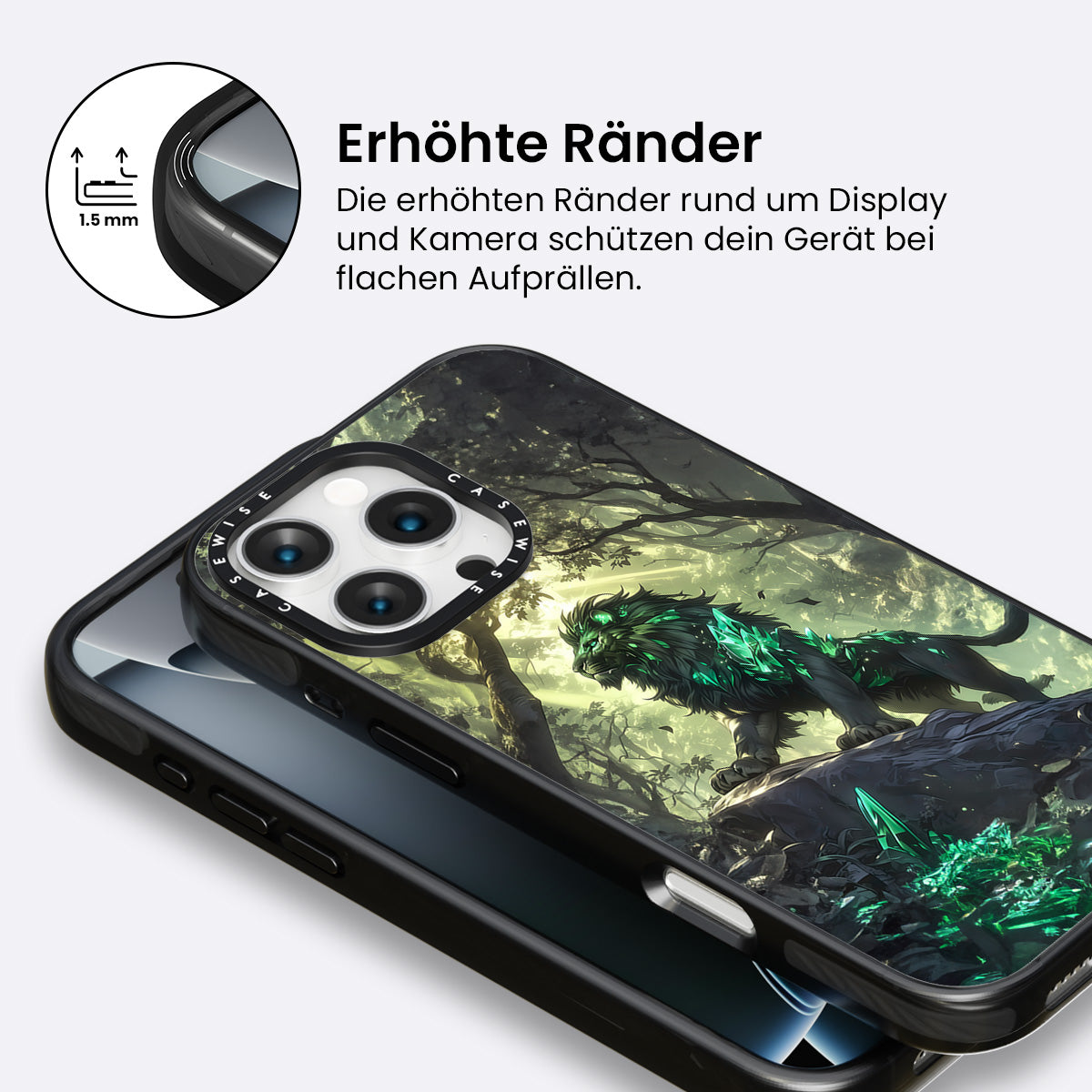 1.5 mm

Erhöhte Ränder

Die erhöhten Ränder rund um Display und Kamera schützen dein Gerät bei flachen Aufprällen.

CASEWISE CASEWISE