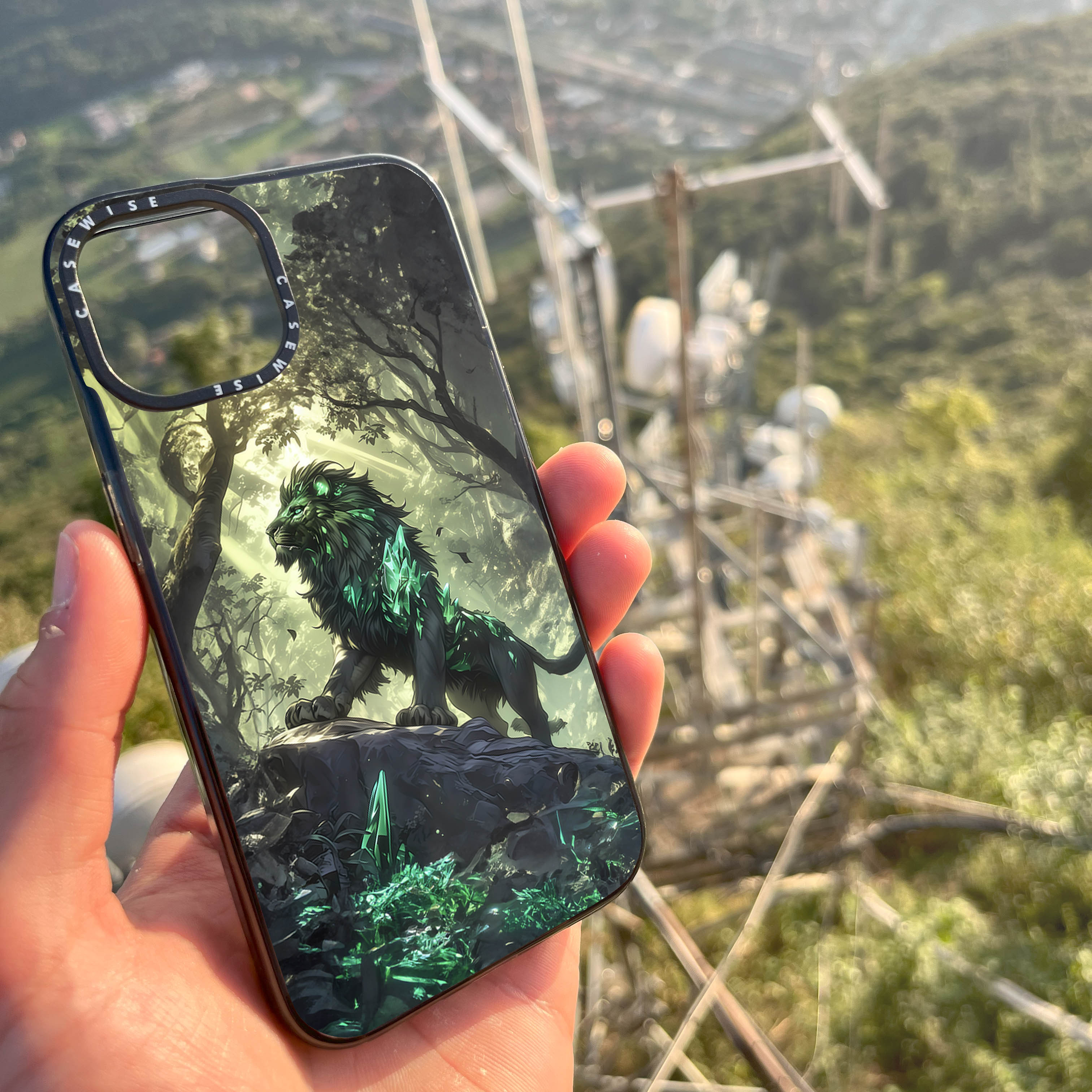 CASEWISE CASEWISE