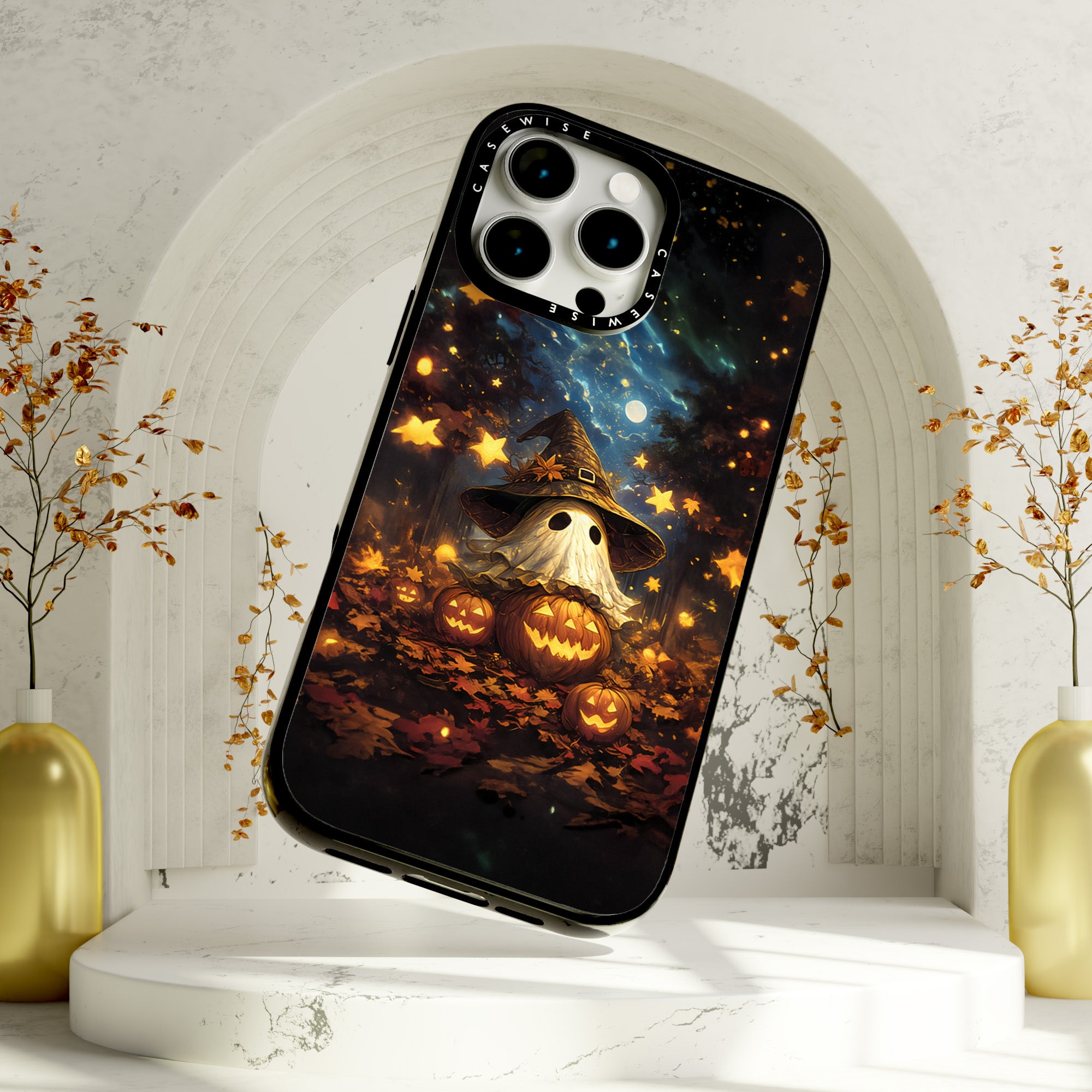 CASEWISE CASEWISE