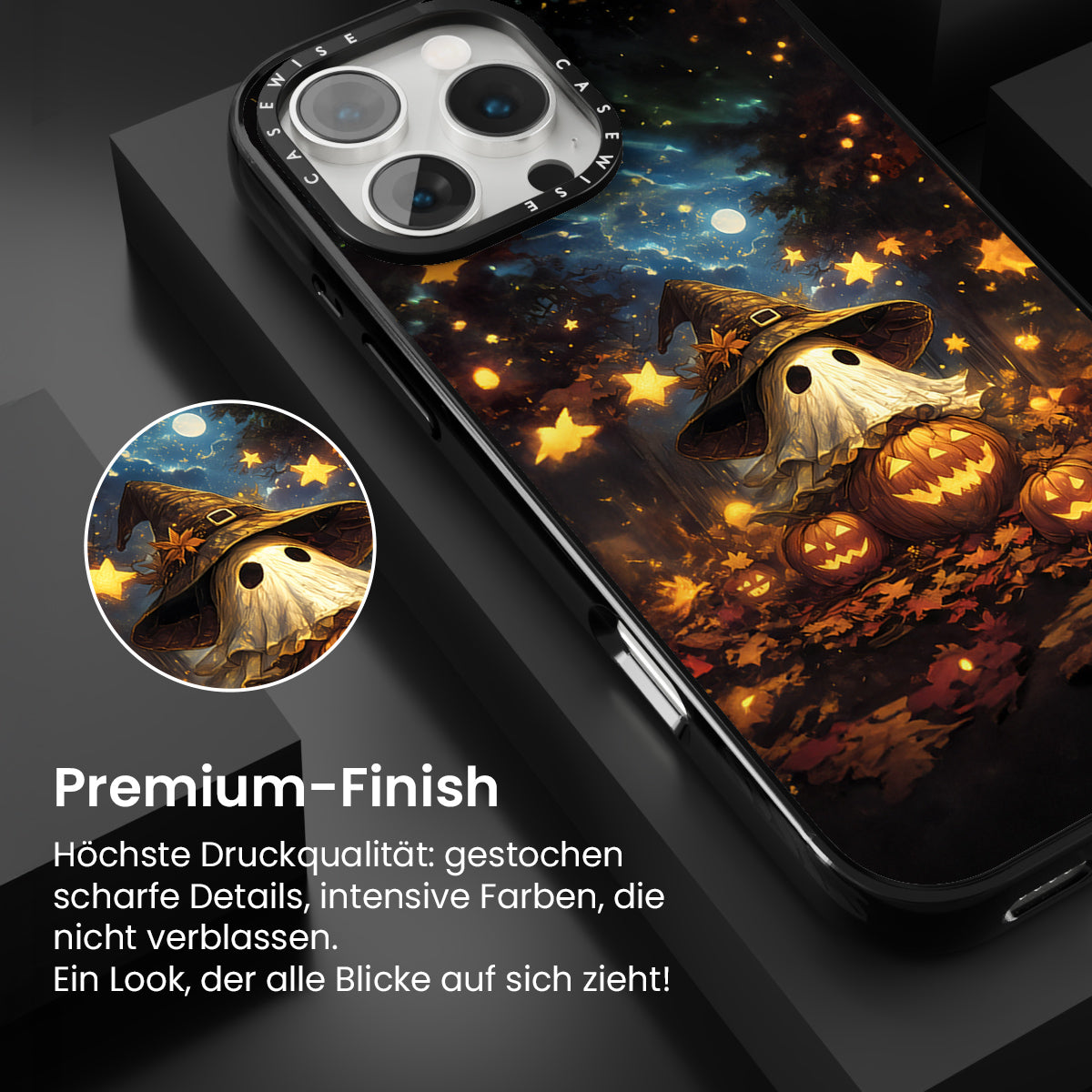 CASEWISE CASEWISE

Premium-Finish

Höchste Druckqualität: gestochen scharfe Details, intensive Farben, die nicht verblassen.
Ein Look, der alle Blicke auf sich zieht!