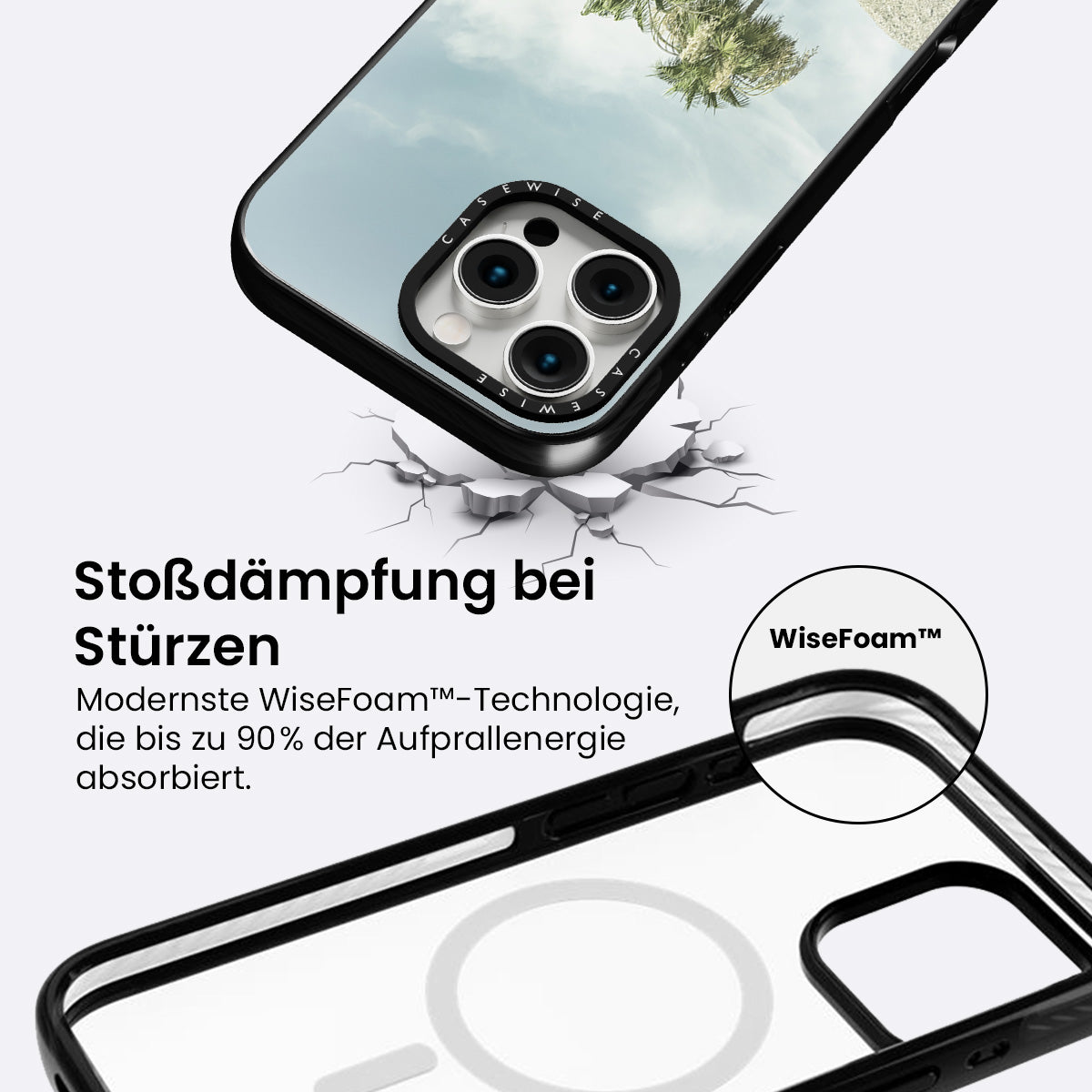 CASEWISE
CASEWISE

Stoßdämpfung bei Stürzen

Modernste WiseFoam™-Technologie, die bis zu 90% der Aufprallenergie absorbiert.

WiseFoam™