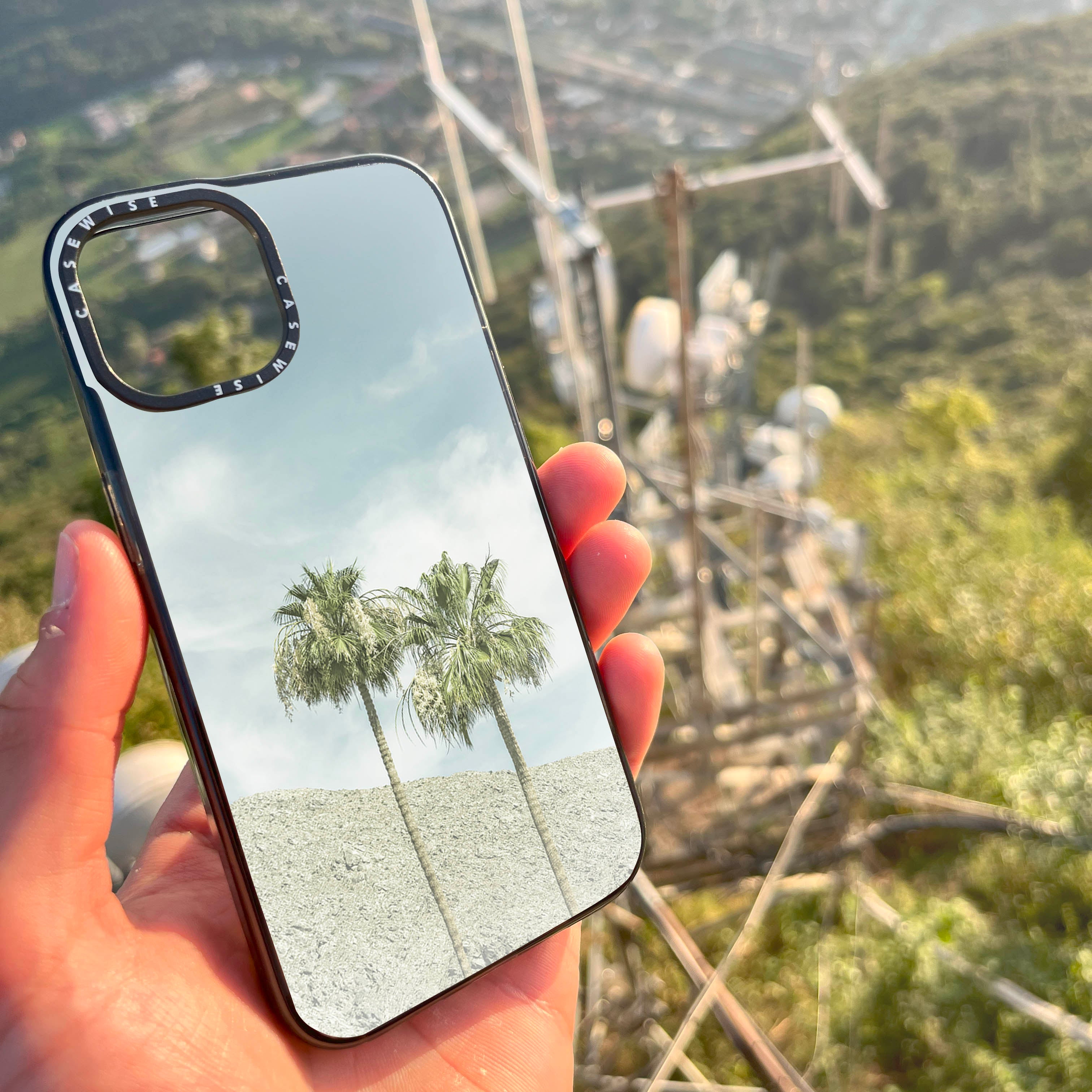 CASEWISE CASEWISE