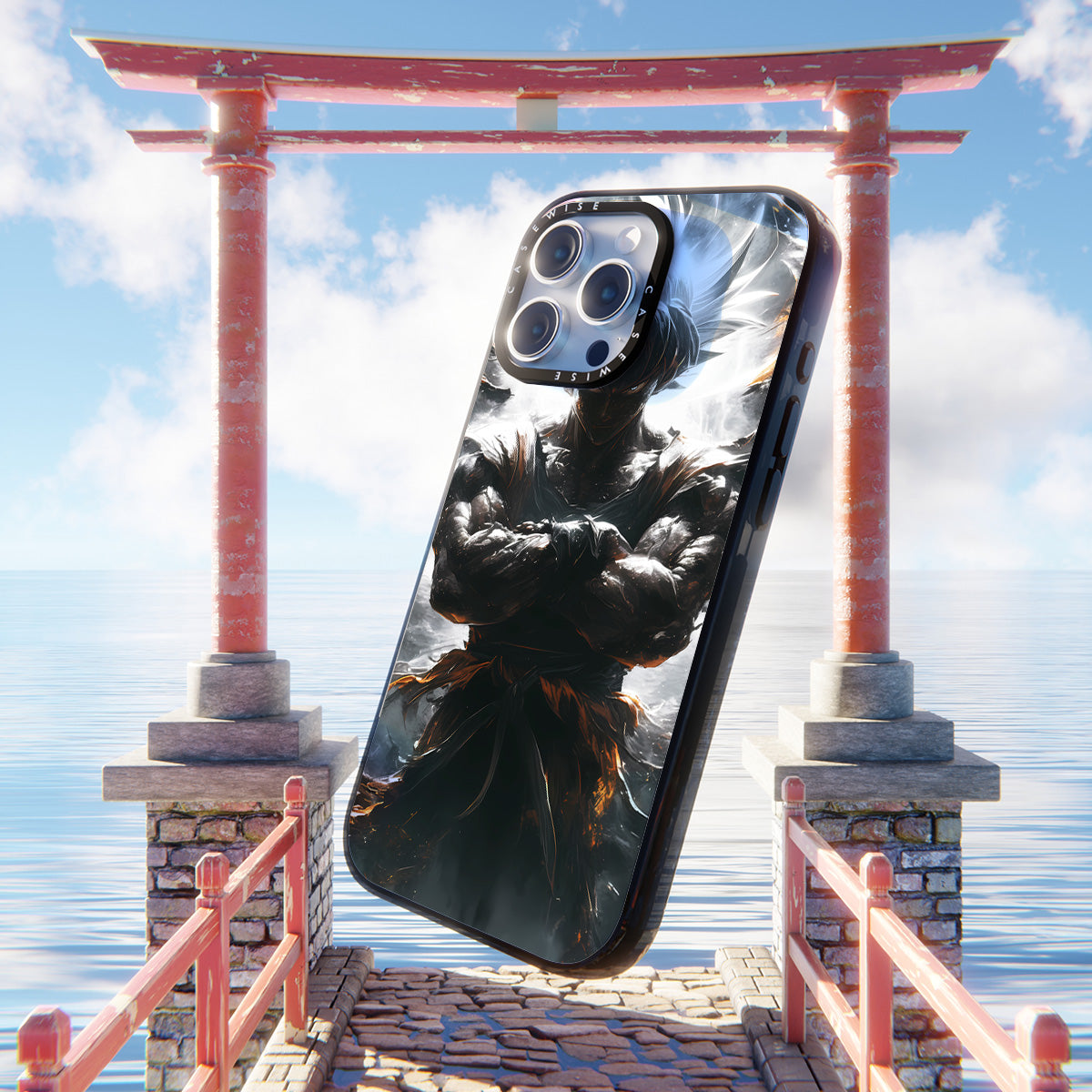 CASEWISE CASEWISE