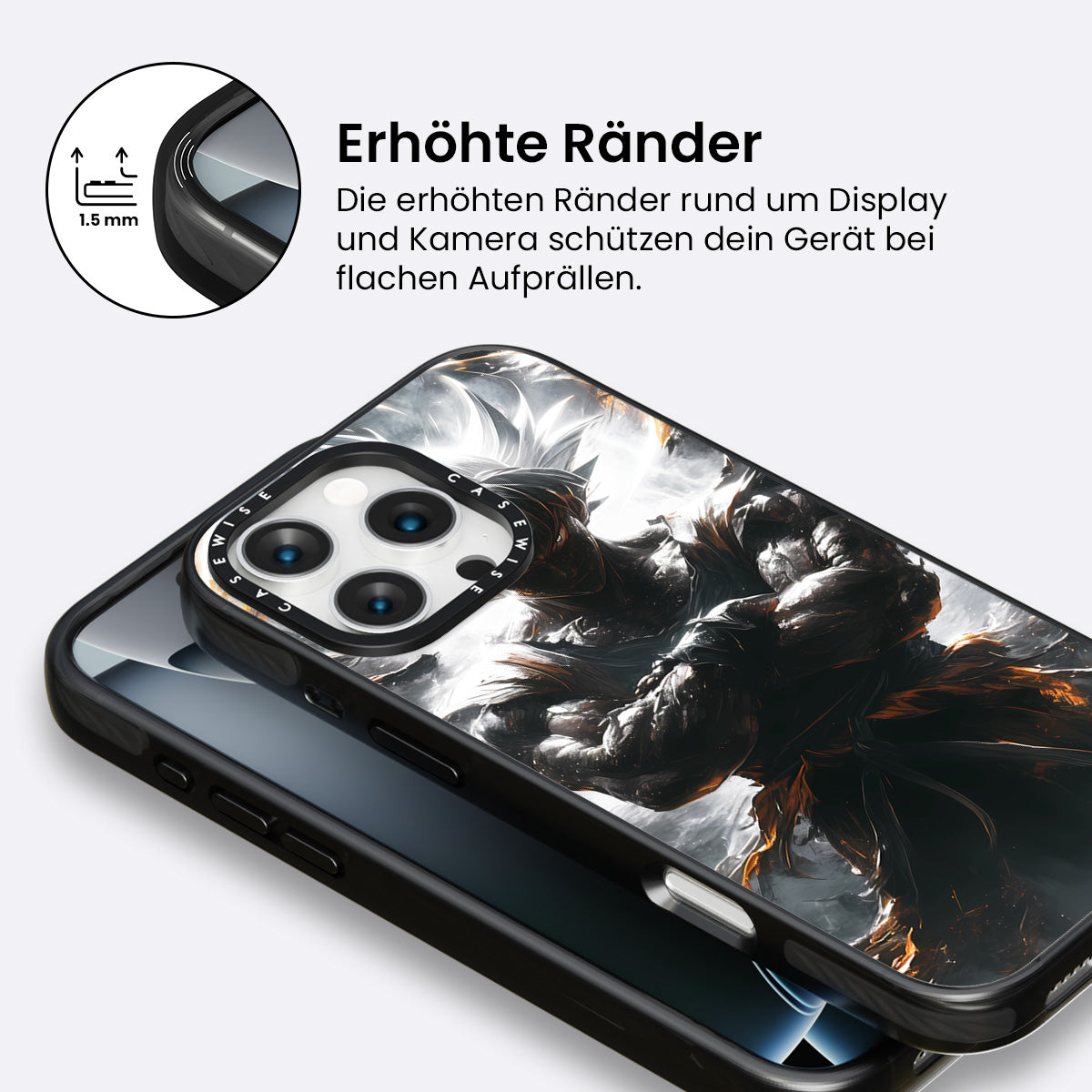 1.5 mm

Erhöhte Ränder

Die erhöhten Ränder rund um Display und Kamera schützen dein Gerät bei flachen Aufprällen.

CASEWISE CASEWISE