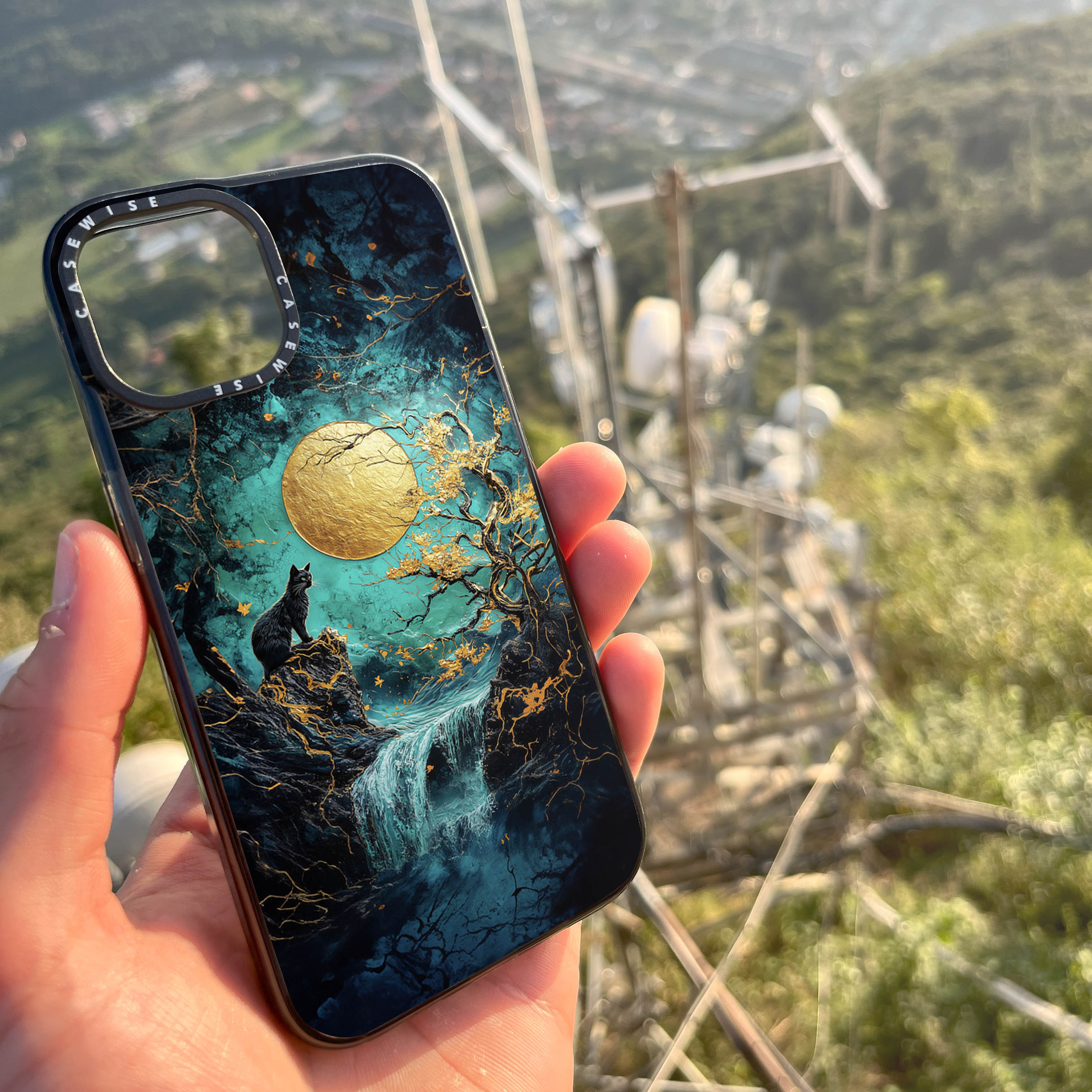 CASEWISE CASEWISE