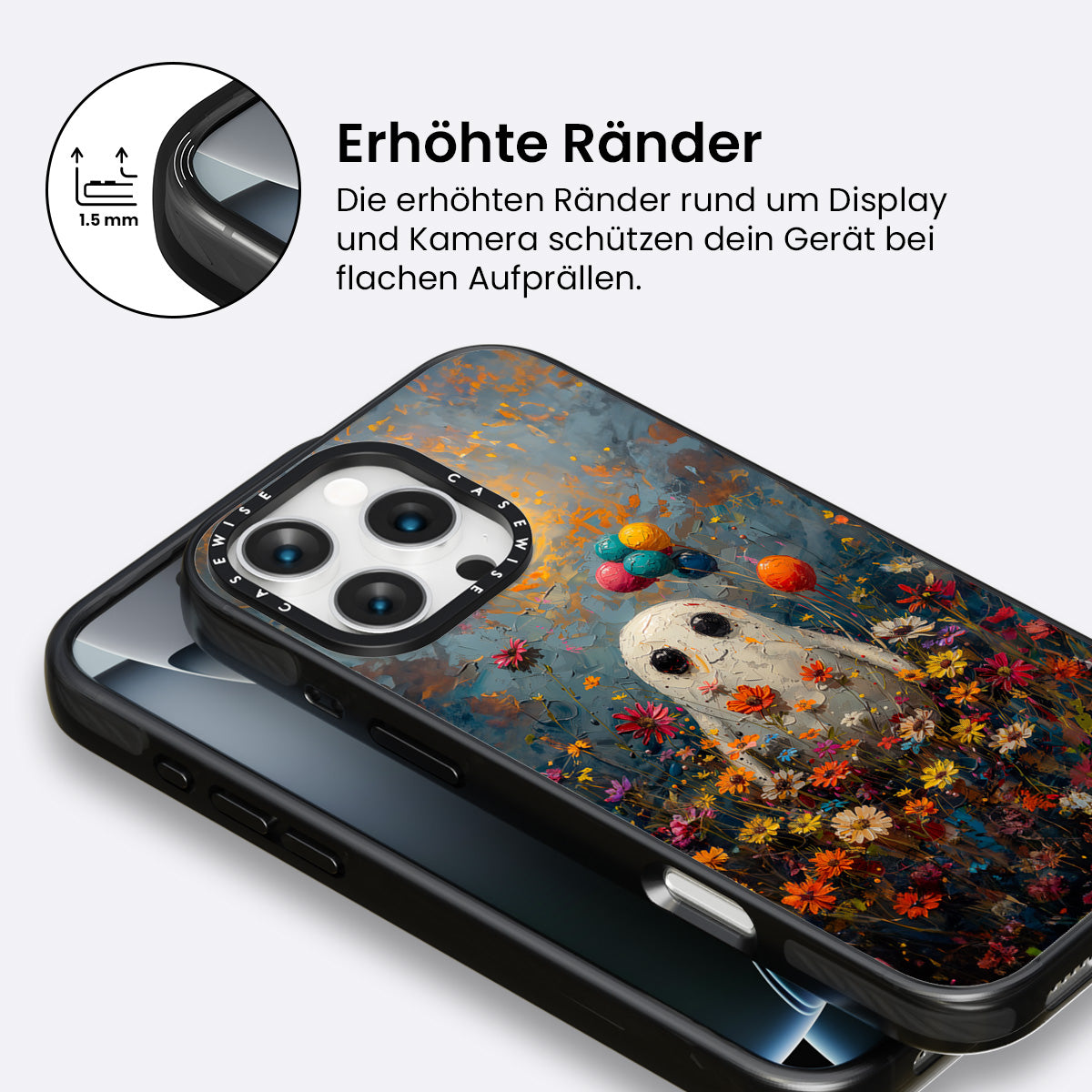 1.5 mm

Erhöhte Ränder

Die erhöhten Ränder rund um Display und Kamera schützen dein Gerät bei flachen Aufprällen.

CASEWISE CASEWISE