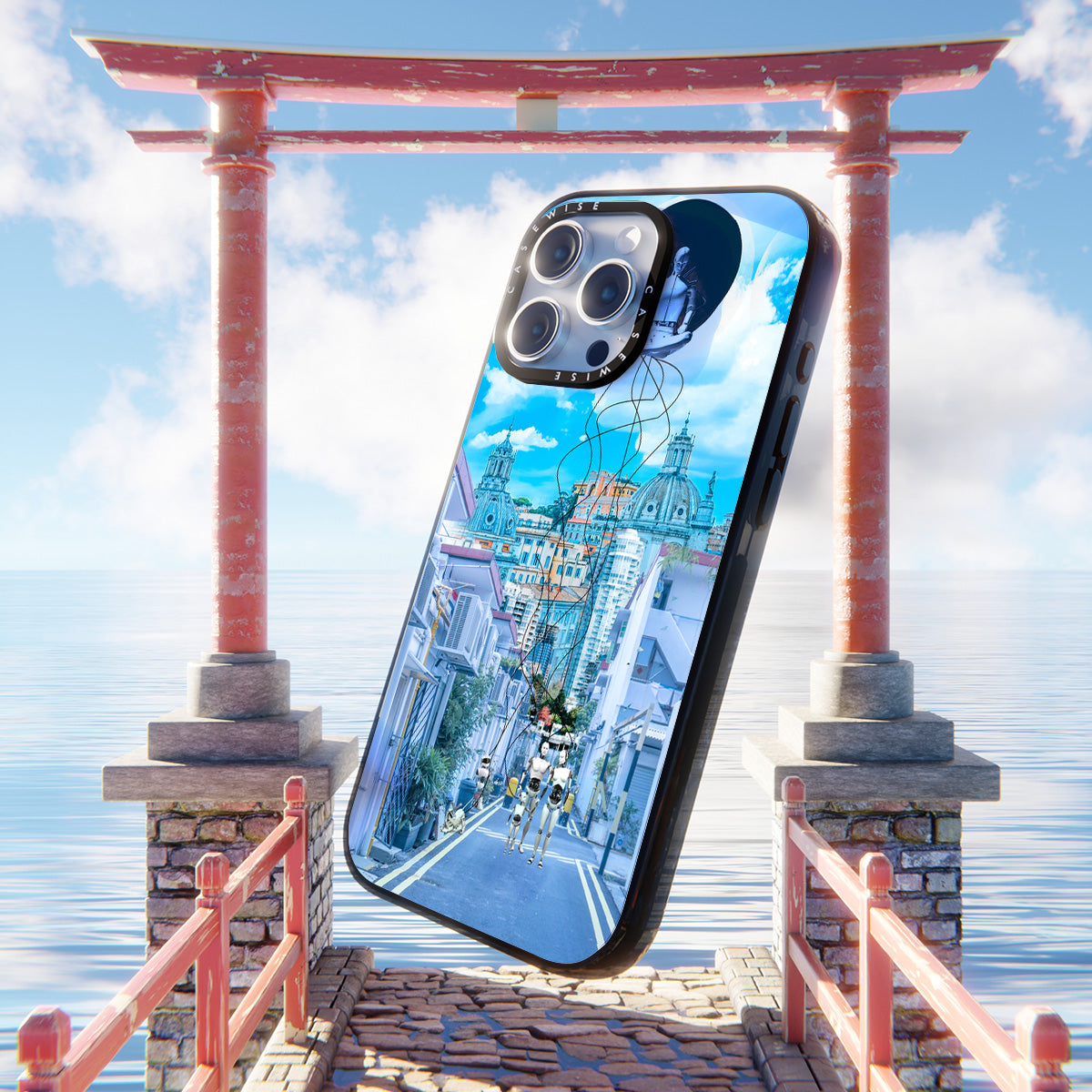 CASEWISE
CASEWISE