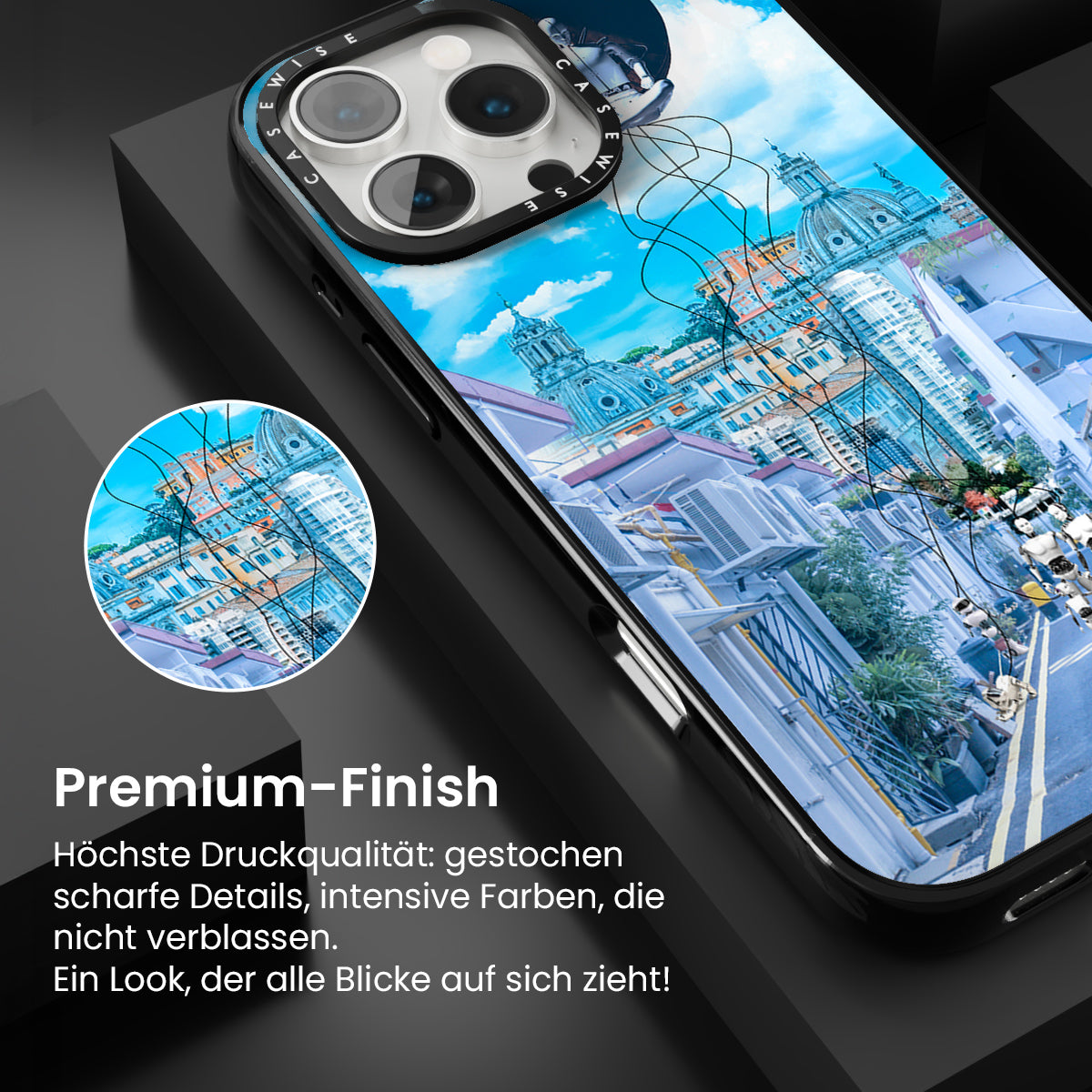 CASEWISE CASEWISE

Premium-Finish

Höchste Druckqualität: gestochen scharfe Details, intensive Farben, die nicht verblassen.
Ein Look, der alle Blicke auf sich zieht!