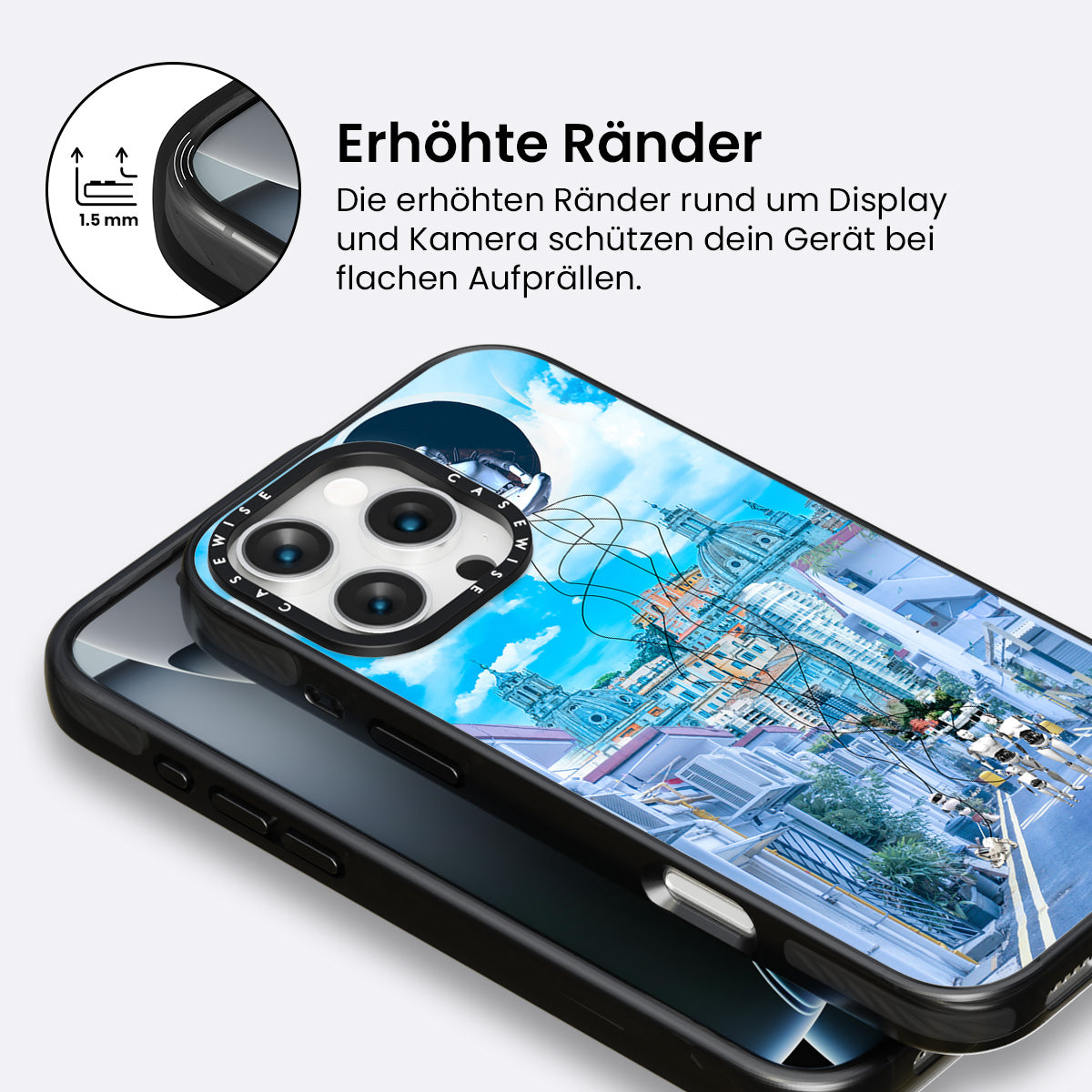 1.5 mm

Erhöhte Ränder

Die erhöhten Ränder rund um Display und Kamera schützen dein Gerät bei flachen Aufprällen.

CASEWISE CASEWISE