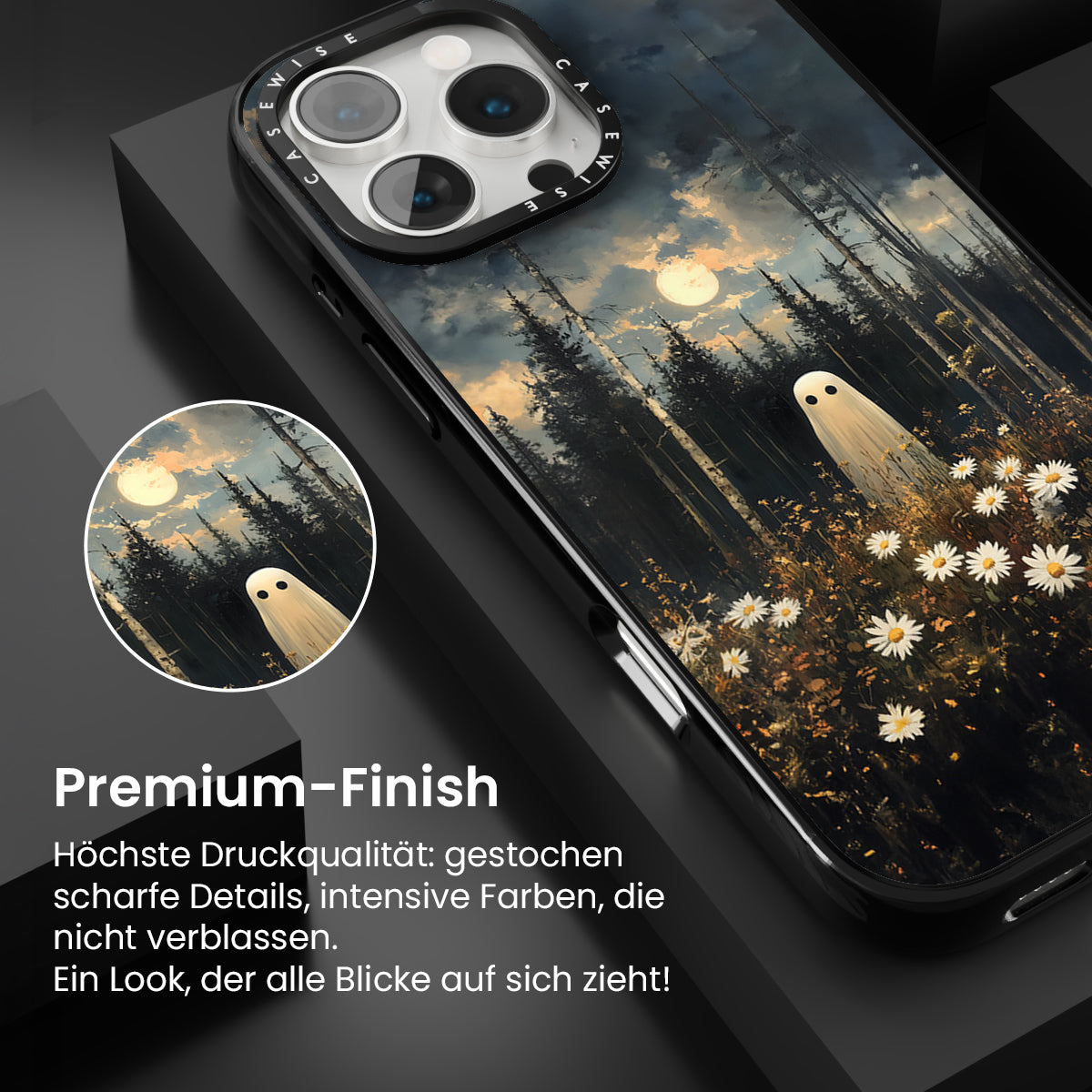 CASEWISE CASEWISE

Premium-Finish

Höchste Druckqualität: gestochen scharfe Details, intensive Farben, die nicht verblassen.
Ein Look, der alle Blicke auf sich zieht!