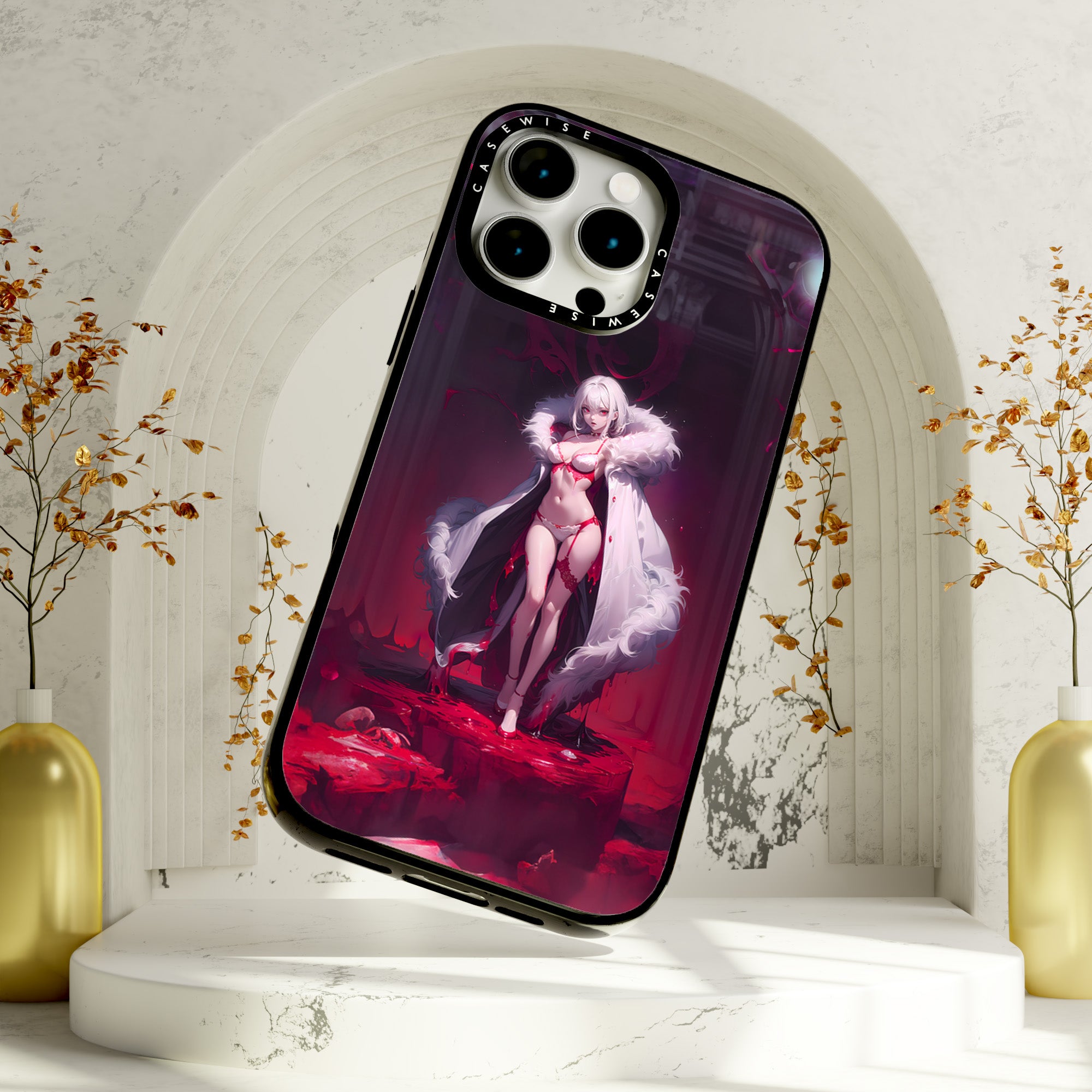 CASEWISE
CASEWISE